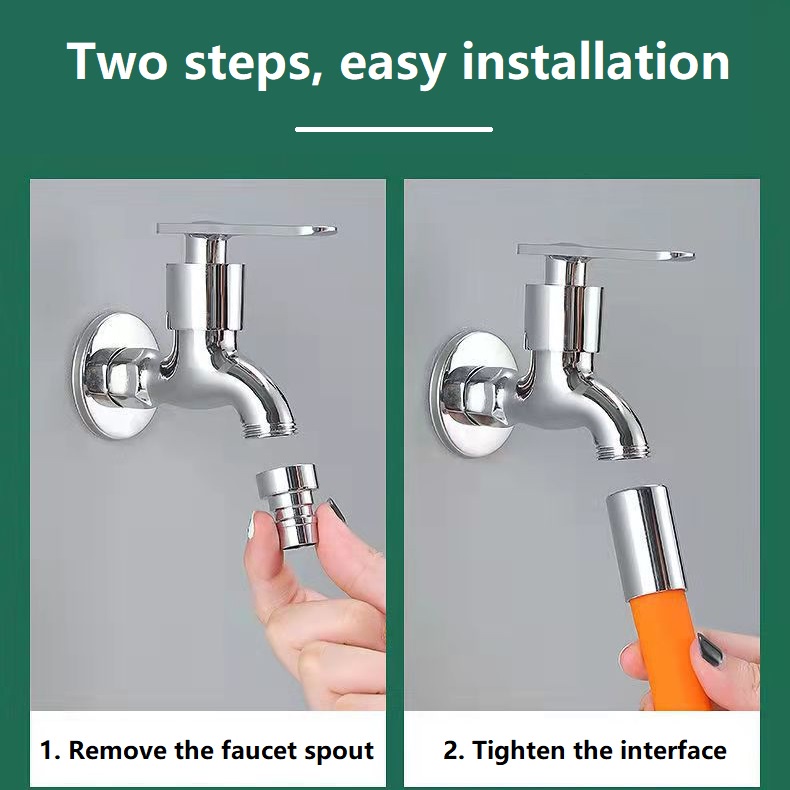 Two steps, easy installation

1. Remove the faucet spout

2. Tighten the interface