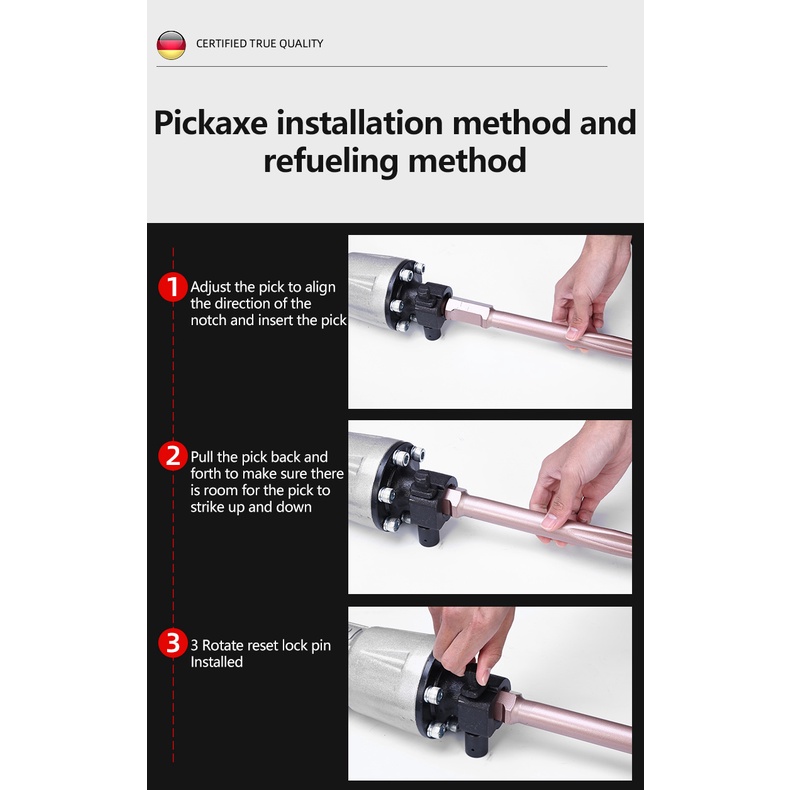 CERTIFIED TRUE QUALITY

Pickaxe installation method and refueling method

1 Adjust the pick to align the direction of the notch and insert the pick

2 Pull the pick back and forth to make sure there is room for the pick to strike up and down

3 3 Rotate reset lock pin Installed