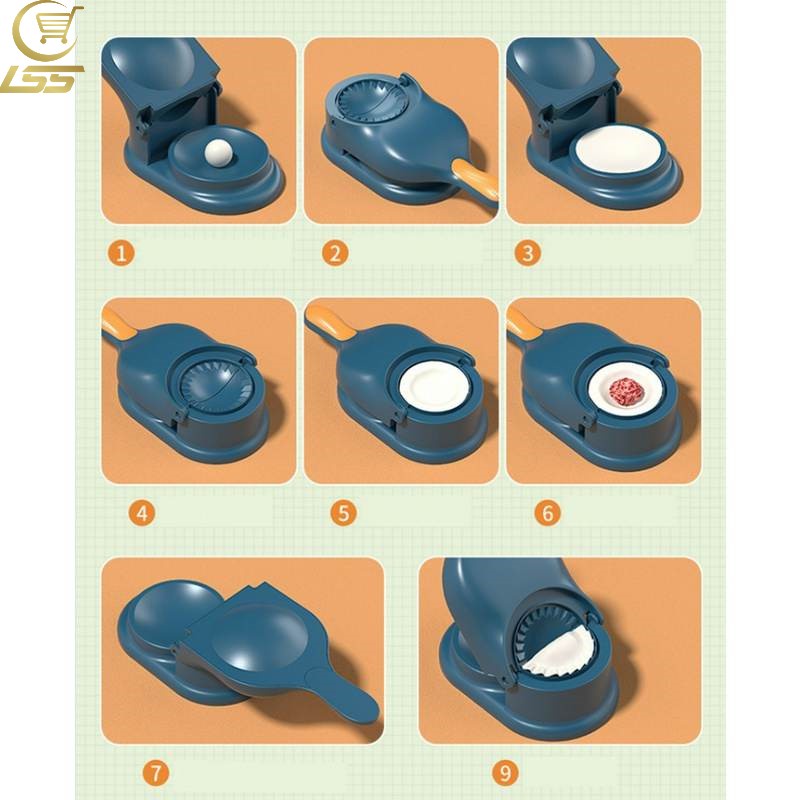 LSS

1

2

3

4

5

6

7

9