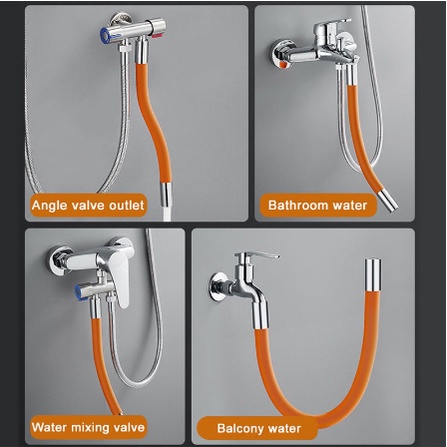 Angle valve outlet

Bathroom water

Water mixing valve

Balcony water