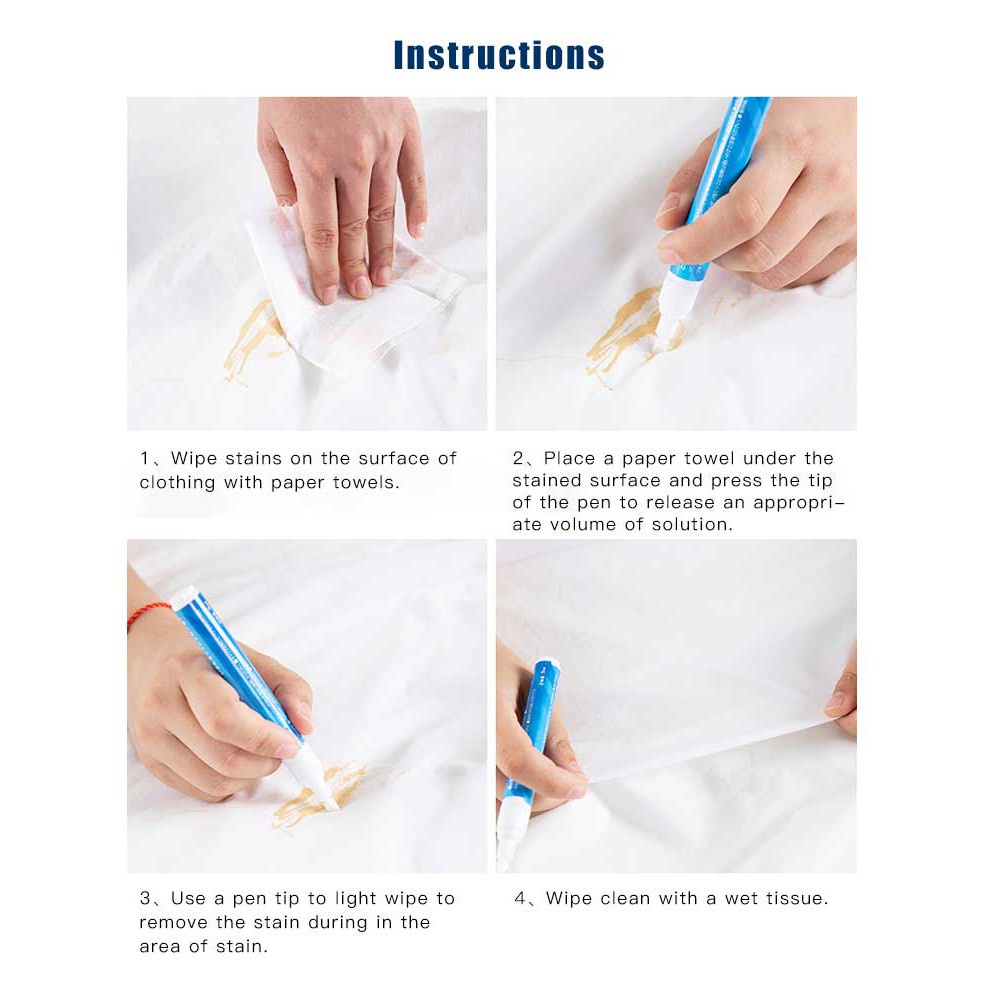 Instructions

1、Wipe stains on the surface of clothing with paper towels.

2、Place a paper towel under the stained surface and press the tip of the pen to release an appropriate volume of solution.

3、Use a pen tip to light wipe to remove the stain during in the area of stain.

4、Wipe clean with a wet tissue.