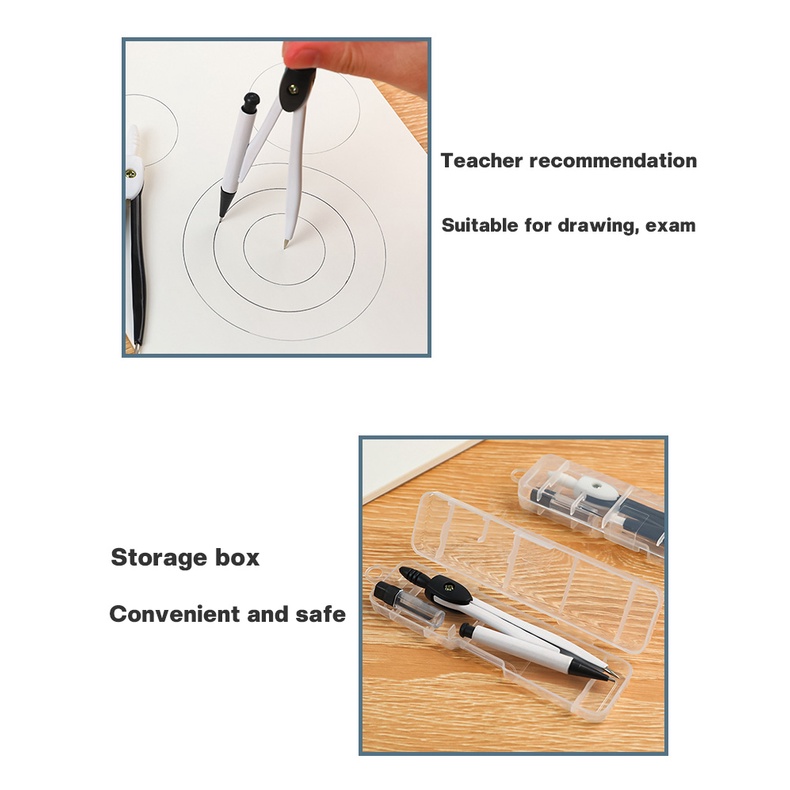 Teacher recommendation

Suitable for drawing, exam

Storage box

Convenient and safe