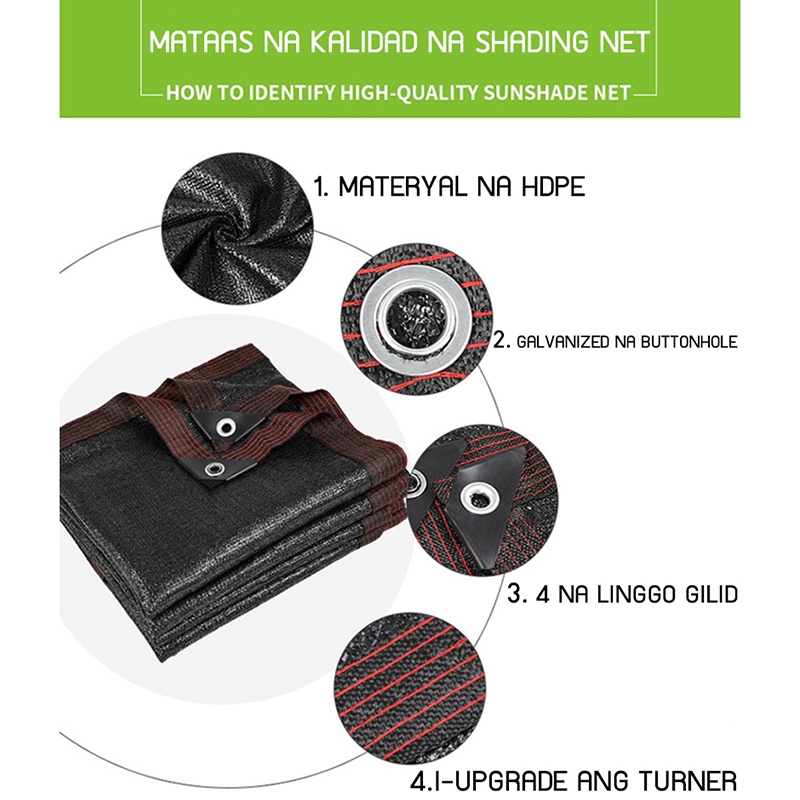 MATAAS NA KALIDAD NA SHADING NET

HOW TO IDENTIFY HIGH-QUALITY SUNSHADE NET

1. MATERYAL NA HDPE

2. GALVANIZED NA BUTTONHOLE

3. 4 NA LINGGO GILID

4.I-UPGRADE ANG TURNER