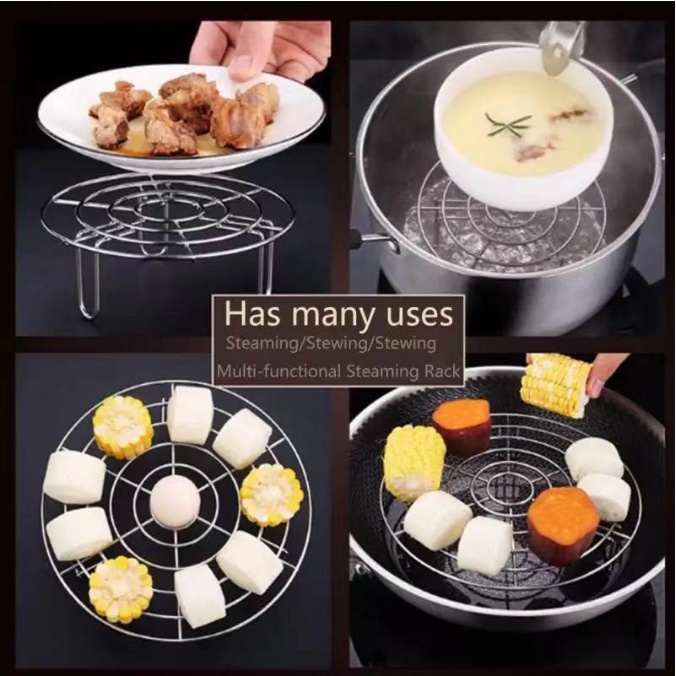 Has many uses
Steaming/Stewing/Stewing
Multi-functional Steaming Rack