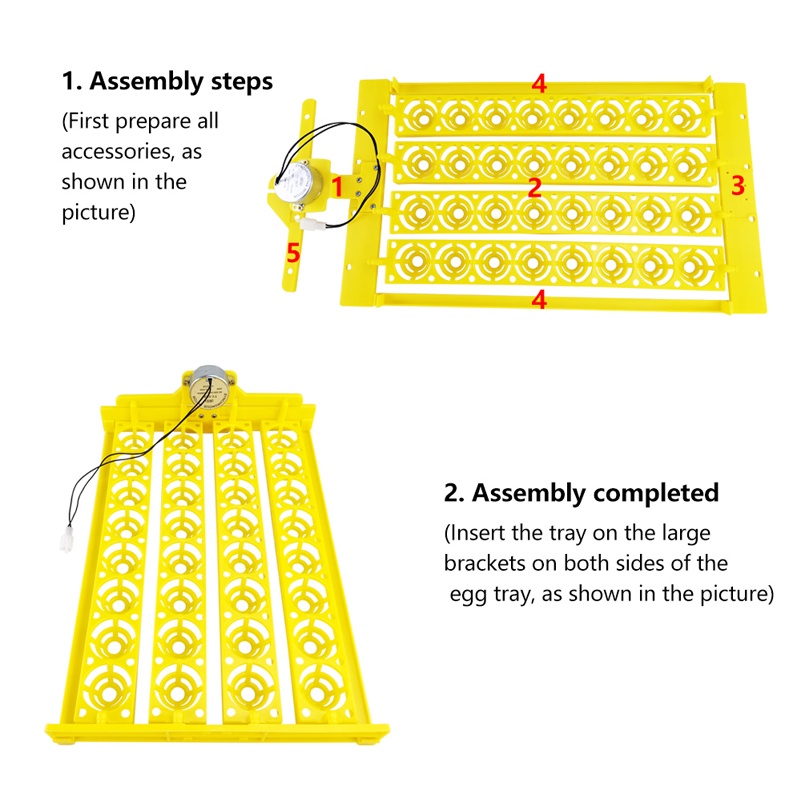 1. Assembly steps

(First prepare all accessories, as shown in the picture)

4

1

2

3

5

4

2. Assembly completed

(Insert the tray on the large brackets on both sides of the egg tray, as shown in the picture)