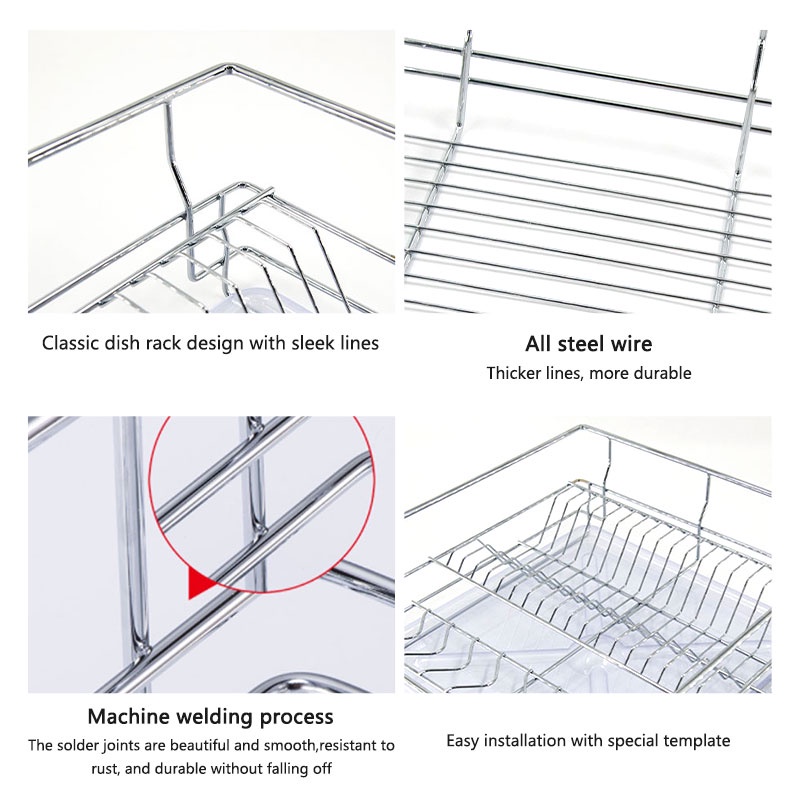 Classic dish rack design with sleek lines

All steel wire

Thicker lines, more durable

Machine welding process

The solder joints are beautiful and smooth,resistant to rust, and durable without falling off

Easy installation with special template