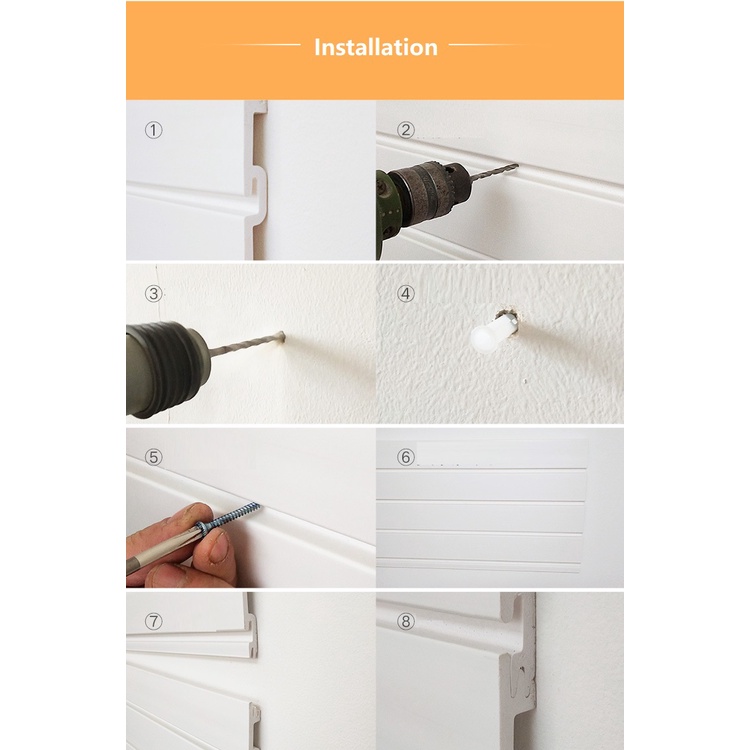 Installation

①

②

③

④

⑤

⑥

⑦

⑧