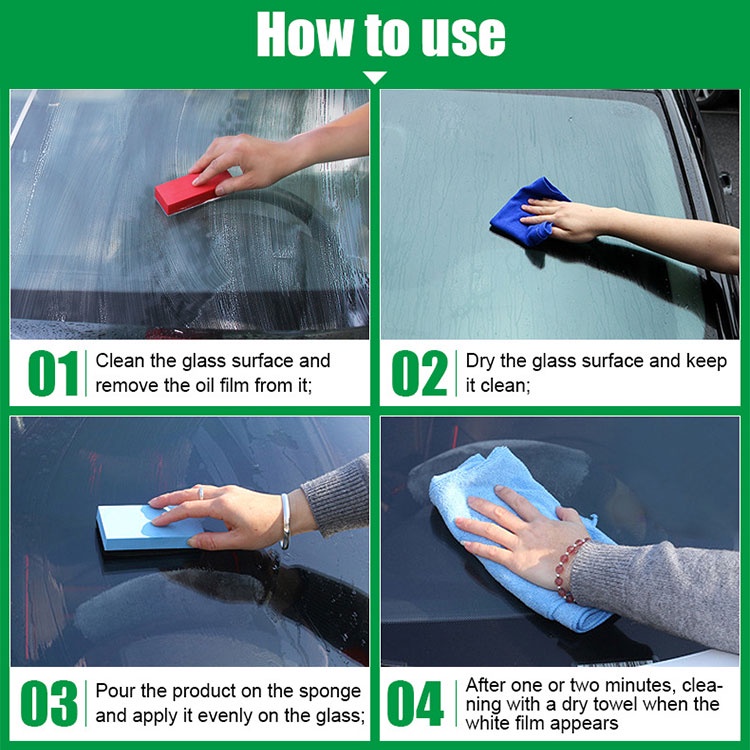 How to use

01 Clean the glass surface and remove the oil film from it;

02 Dry the glass surface and keep it clean;

03 Pour the product on the sponge and apply it evenly on the glass;

04 After one or two minutes, cleaning with a dry towel when the white film appears