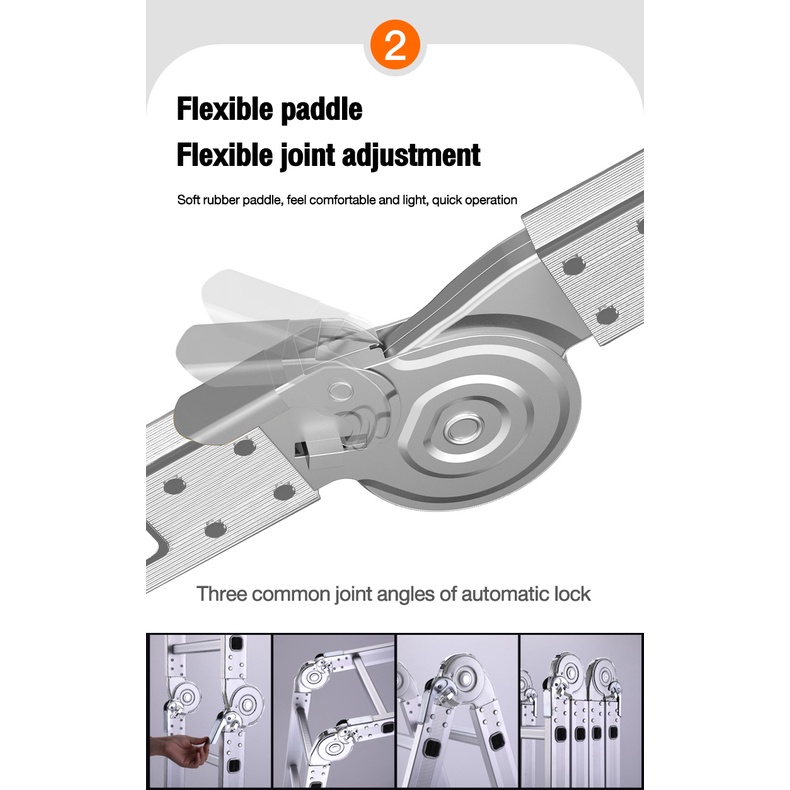 2

Flexible paddle
Flexible joint adjustment

Soft rubber paddle, feel comfortable and light, quick operation

Three common joint angles of automatic lock