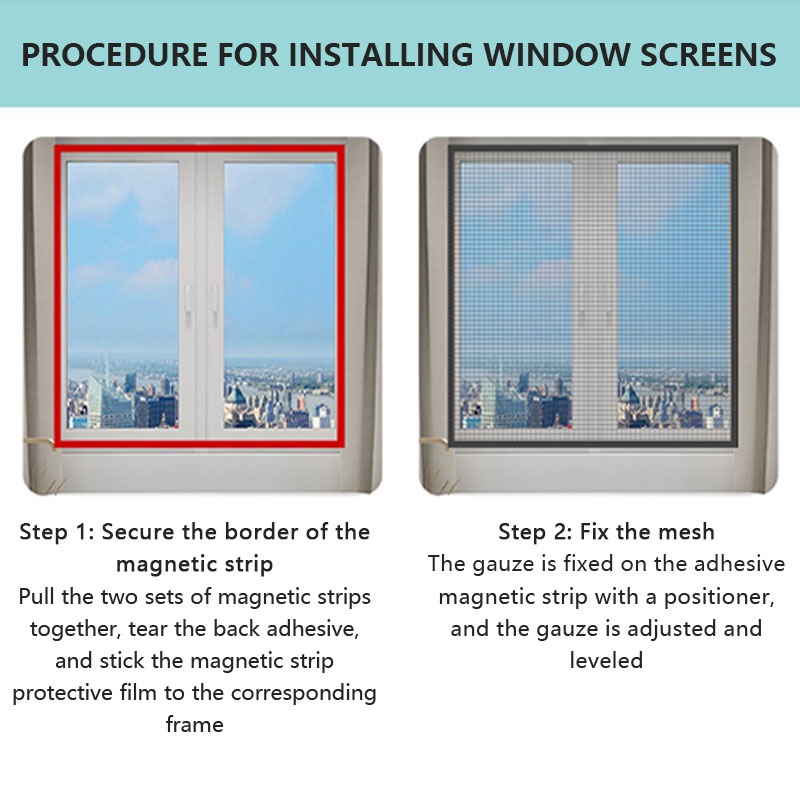 PROCEDURE FOR INSTALLING WINDOW SCREENS

Step 1: Secure the border of the magnetic strip
Pull the two sets of magnetic strips together, tear the back adhesive, and stick the magnetic strip protective film to the corresponding frame

Step 2: Fix the mesh
The gauze is fixed on the adhesive magnetic strip with a positioner, and the gauze is adjusted and leveled