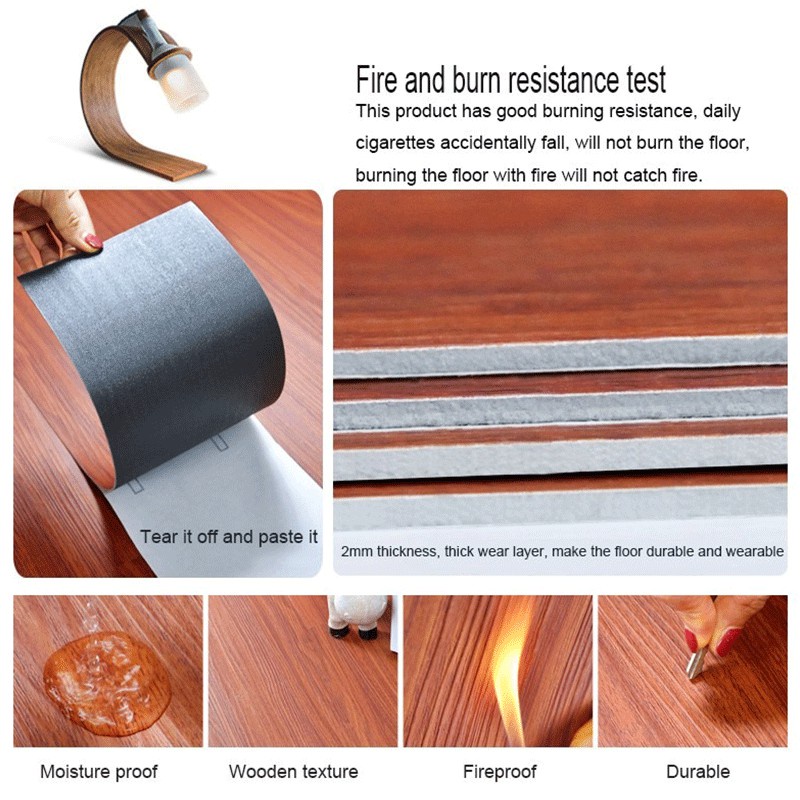 Fire and burn resistance test

This product has good burning resistance, daily cigarettes accidentally fall, will not burn the floor, burning the floor with fire will not catch fire.

Tear it off and paste it

2mm thickness, thick wear layer, make the floor durable and wearable

Moisture proof

Wooden texture

Fireproof

Durable