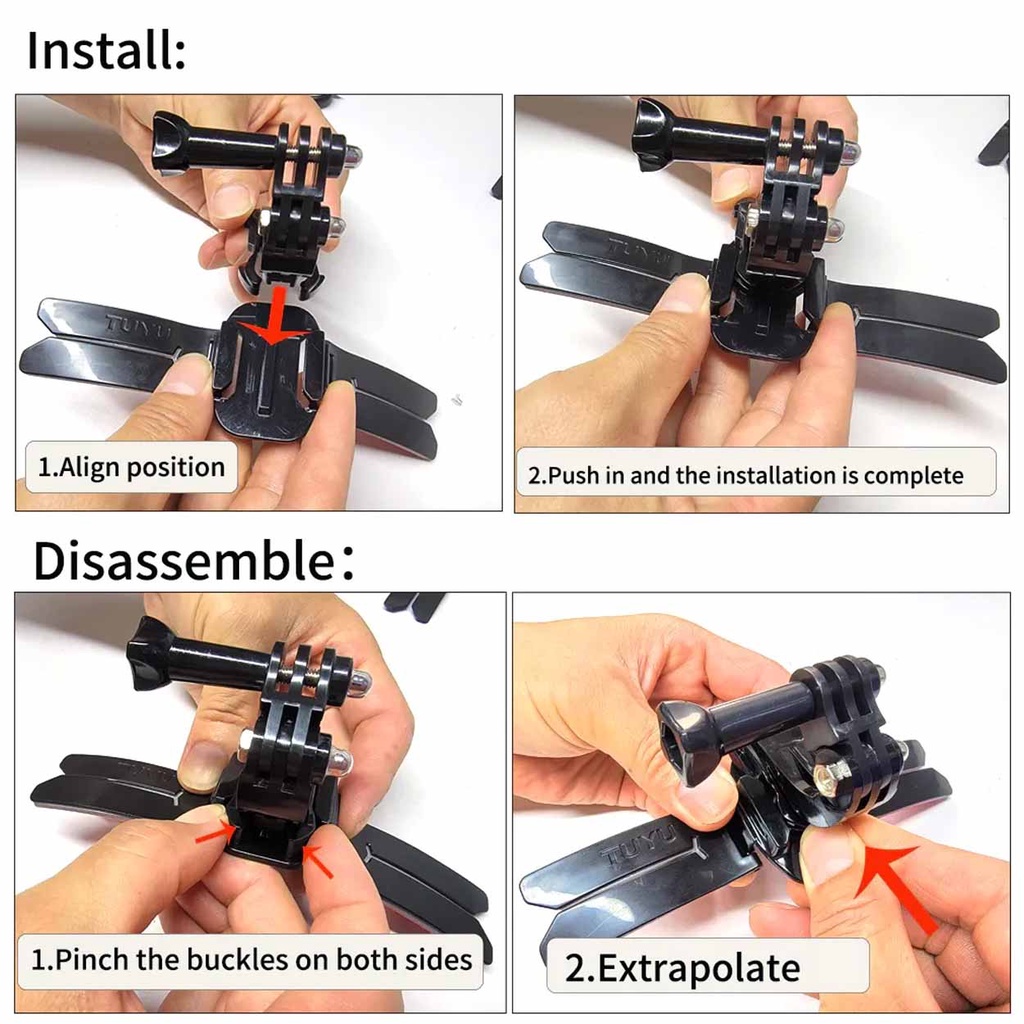 Install:

TUYU

1.Align position

TUYU

2.Push in and the installation is complete

Disassemble:

1.Pinch the buckles on both sides

TUYU

2.Extrapolate