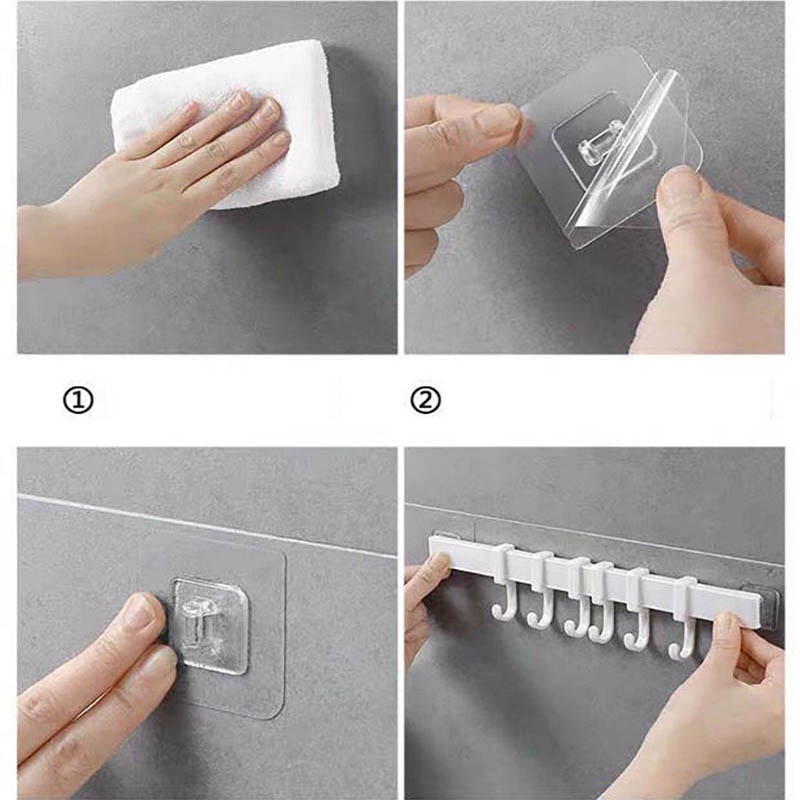 ①

②