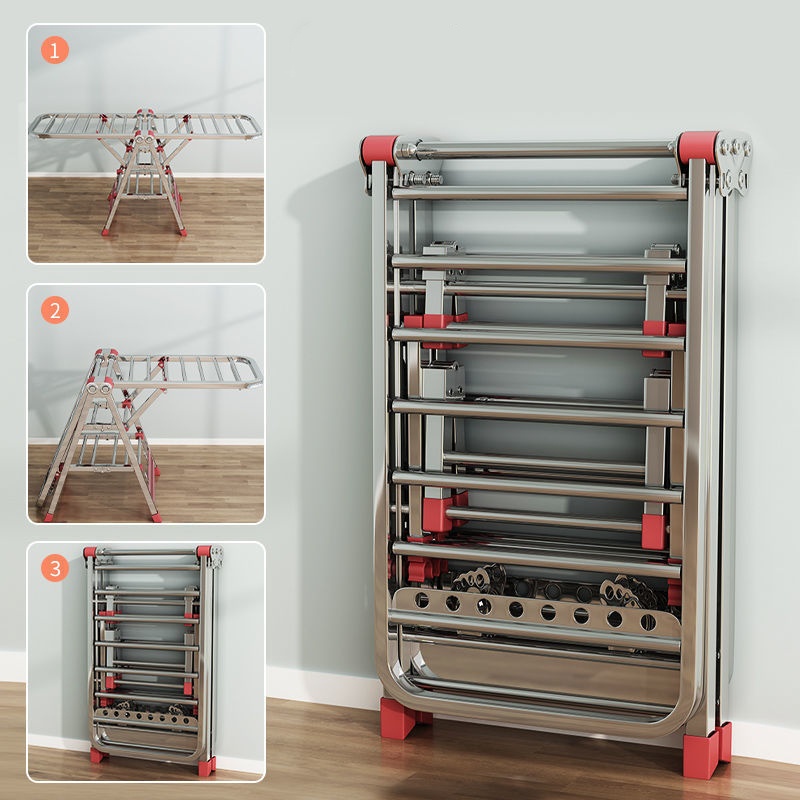 1

2

3