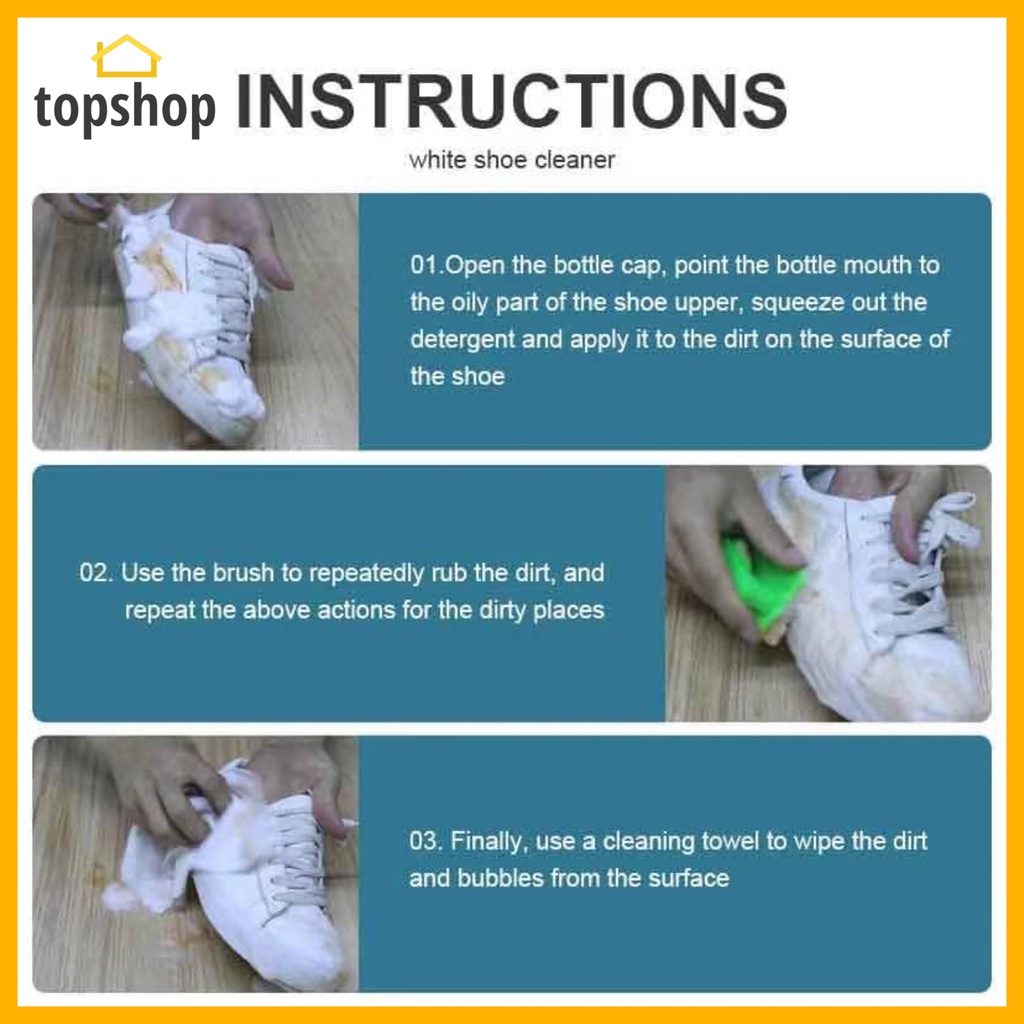 topshop INSTRUCTIONS

white shoe cleaner

01.Open the bottle cap, point the bottle mouth to the oily part of the shoe upper, squeeze out the detergent and apply it to the dirt on the surface of the shoe

02. Use the brush to repeatedly rub the dirt, and repeat the above actions for the dirty places

03. Finally, use a cleaning towel to wipe the dirt and bubbles from the surface