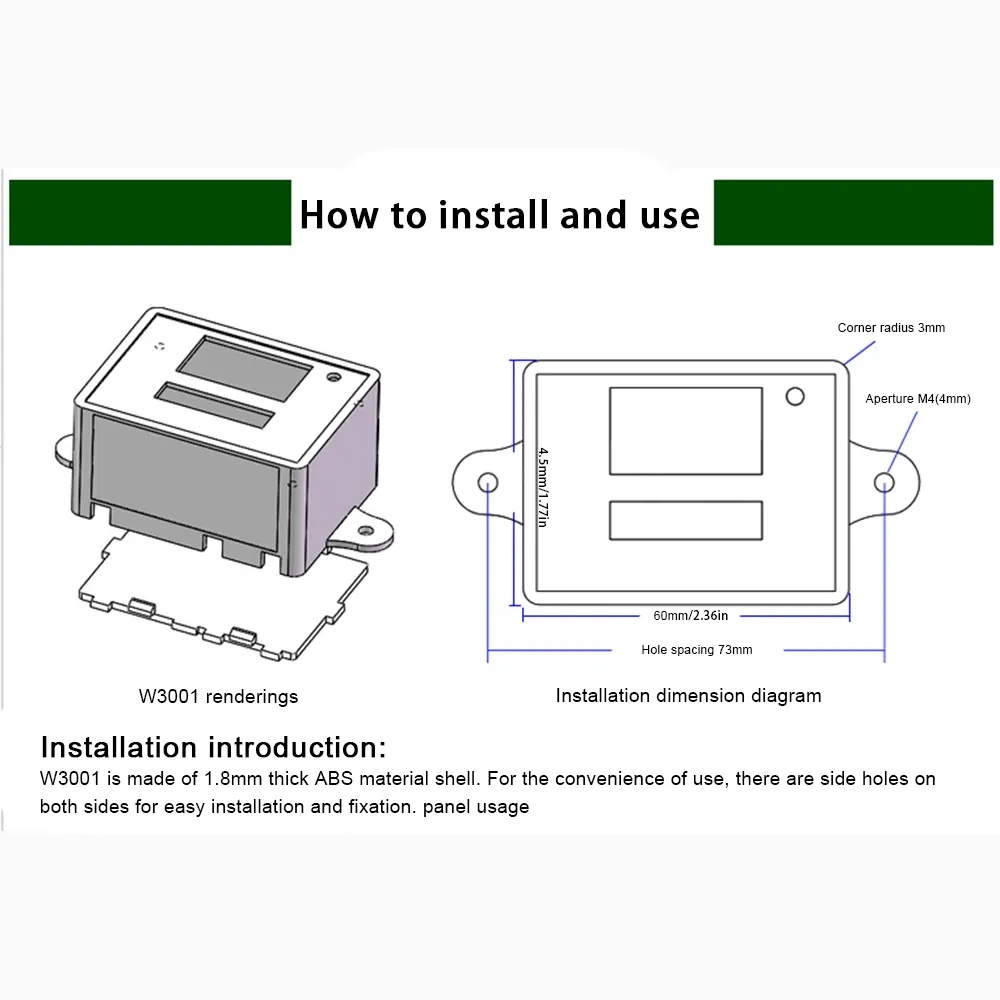 How to install and use

Corner radius 3mm

Aperture M4(4mm)

4.5mm/1.77in

60mm/2.36in

Hole spacing 73mm

W3001 renderings

Installation dimension diagram

Installation introduction:

W3001 is made of 1.8mm thick ABS material shell. For the convenience of use, there are side holes on both sides for easy installation and fixation. panel usage