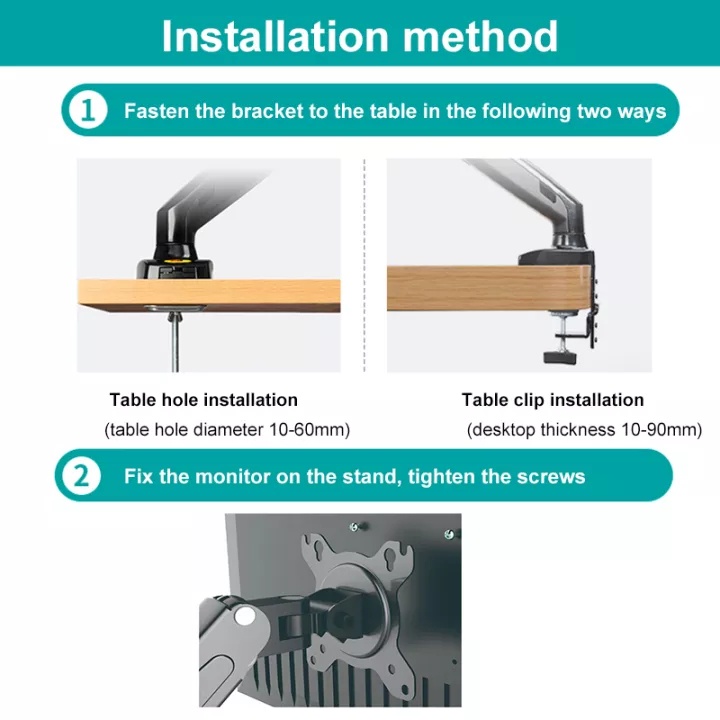 Installation method

1 Fasten the bracket to the table in the following two ways

Table hole installation
(table hole diameter 10-60mm)

Table clip installation
(desktop thickness 10-90mm)

2 Fix the monitor on the stand, tighten the screws