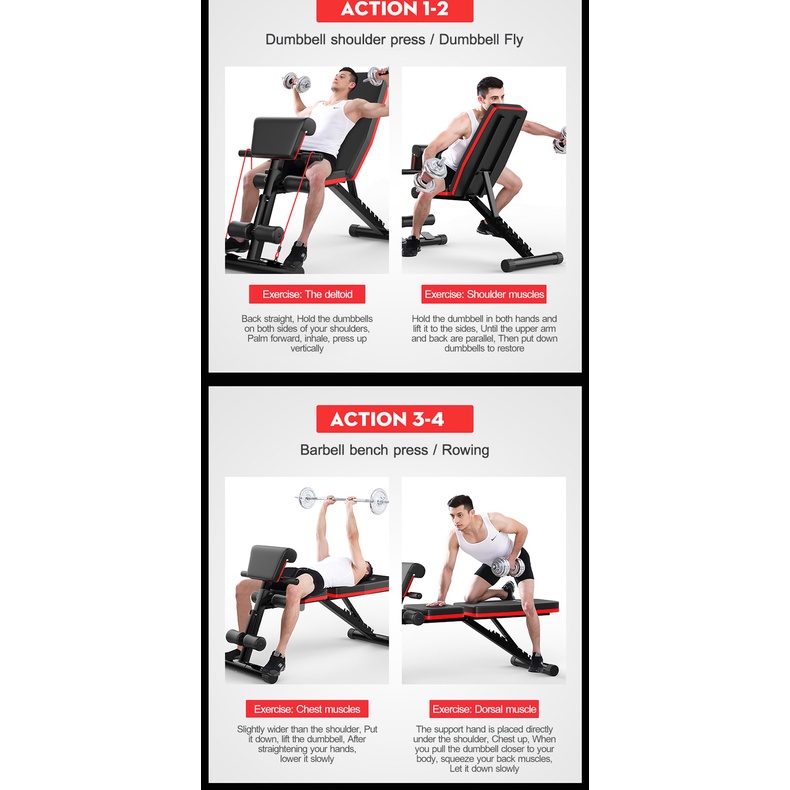 ACTION 1-2

Dumbbell shoulder press / Dumbbell Fly

Exercise: The deltoid

Back straight, Hold the dumbbells on both sides of your shoulders, Palm forward, inhale, press up vertically

Exercise: Shoulder muscles

Hold the dumbbell in both hands and lift it to the sides, Until the upper arm and back are parallel, Then put down dumbbells to restore

ACTION 3-4

Barbell bench press / Rowing

Exercise: Chest muscles

Slightly wider than the shoulder, Put it down, lift the dumbbell, After straightening your hands, lower it slowly

Exercise: Dorsal muscle

The support hand is placed directly under the shoulder, Chest up, When you pull the dumbbell closer to your body, squeeze your back muscles, Let it down slowly