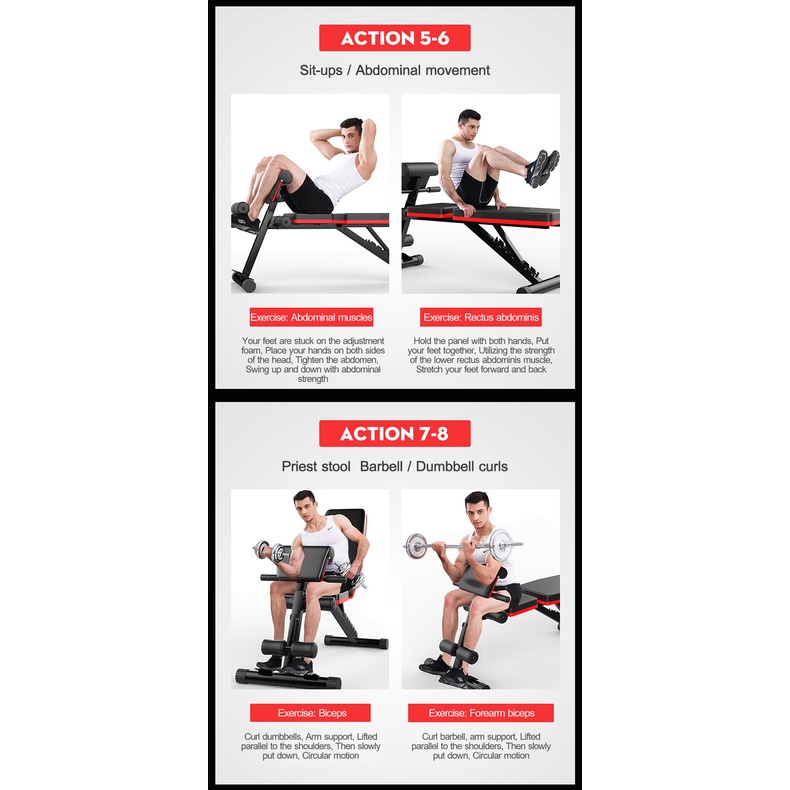 ACTION 5-6

Sit-ups / Abdominal movement

Exercise: Abdominal muscles

Your feet are stuck on the adjustment foam, Place your hands on both sides of the head, Tighten the abdomen, Swing up and down with abdominal strength

Exercise: Rectus abdominis

Hold the panel with both hands, Put your feet together, Utilizing the strength of the lower rectus abdominis muscle, Stretch your feet forward and back

ACTION 7-8

Priest stool Barbell / Dumbbell curls

Exercise: Biceps

Curl dumbbells, Arm support, Lifted parallel to the shoulders, Then slowly put down, Circular motion

Exercise: Forearm biceps

Curl barbell, arm support, Lifted parallel to the shoulders, Then slowly put down, Circular motion