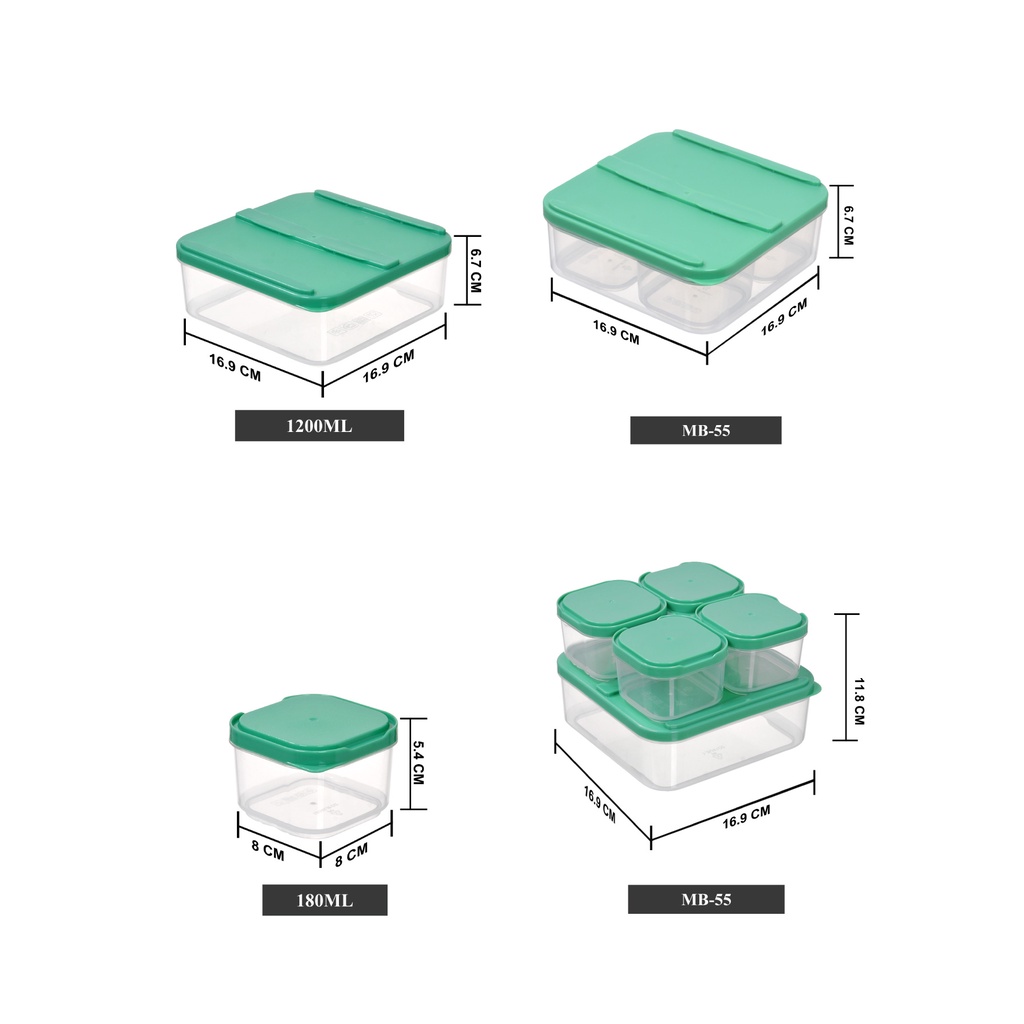 6.7 CM
16.9 CM
16.9 CM
1200ML

6.7 CM
16.9 CM
16.9 CM
MB-55

5.4 CM
8 CM
8 CM
180ML

11.8 CM
16.9 CM
16.9 CM
MB-55