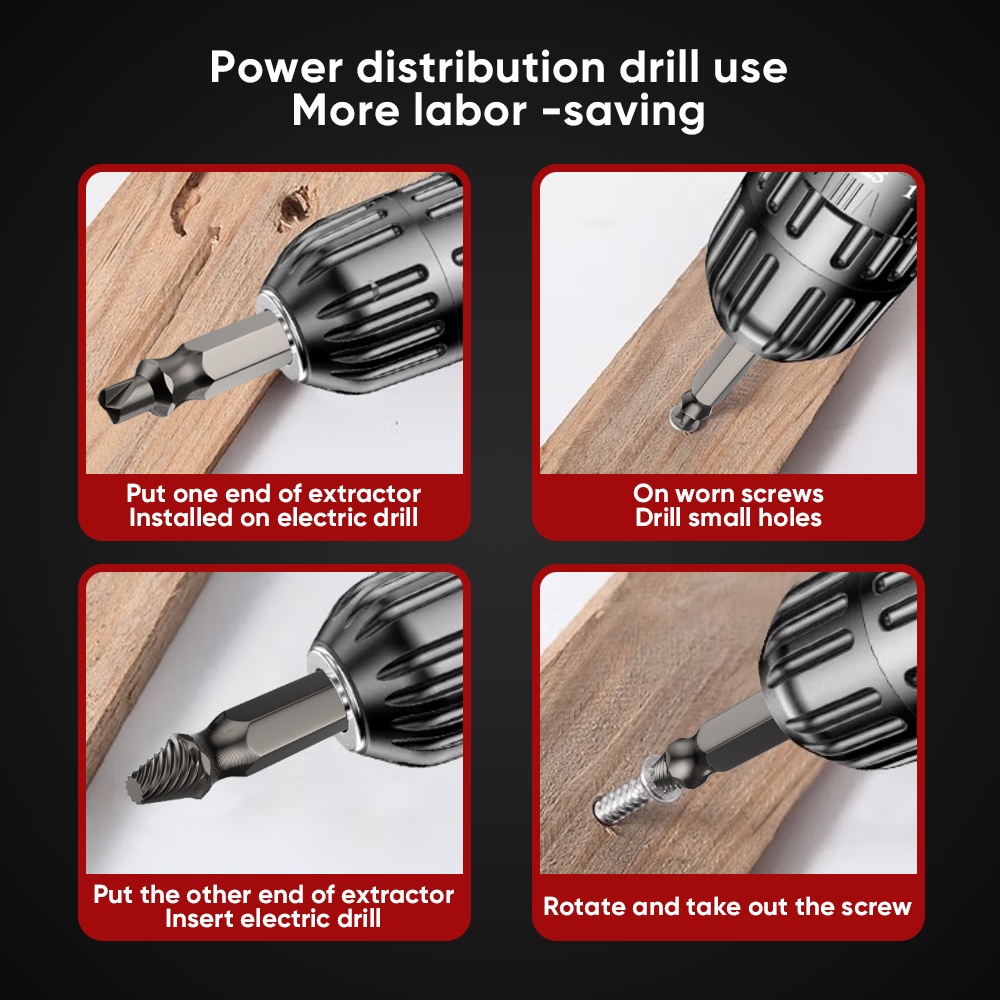 Power distribution drill use
More labor -saving

Put one end of extractor
Installed on electric drill

On worn screws
Drill small holes

Put the other end of extractor
Insert electric drill

Rotate and take out the screw