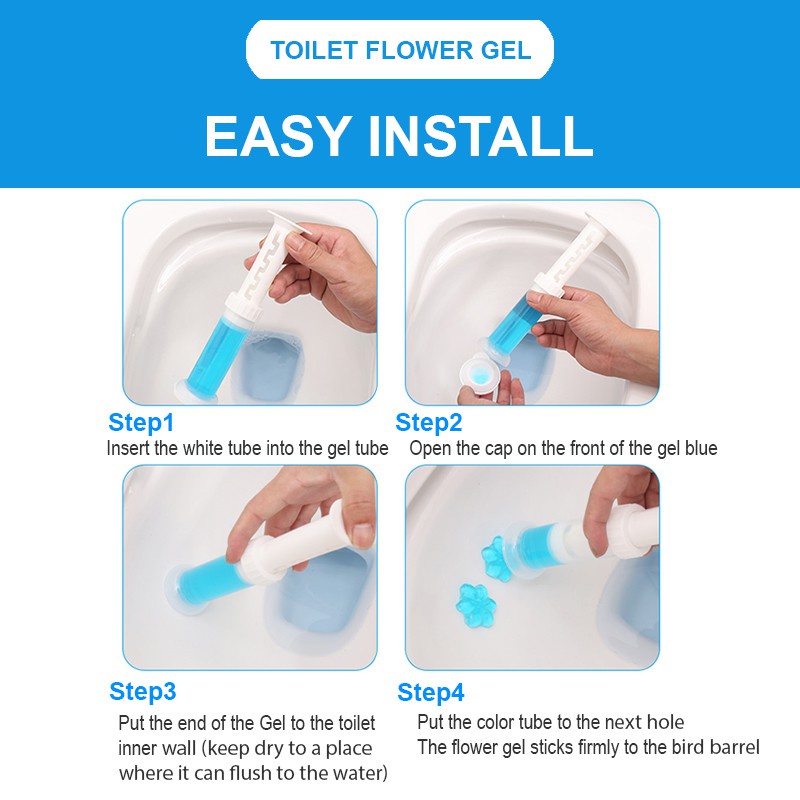 TOILET FLOWER GEL

EASY INSTALL

Step1
Insert the white tube into the gel tube

Step2
Open the cap on the front of the gel blue

Step3
Put the end of the Gel to the toilet inner wall (keep dry to a place where it can flush to the water)

Step4
Put the color tube to the next hole
The flower gel sticks firmly to the bird barrel