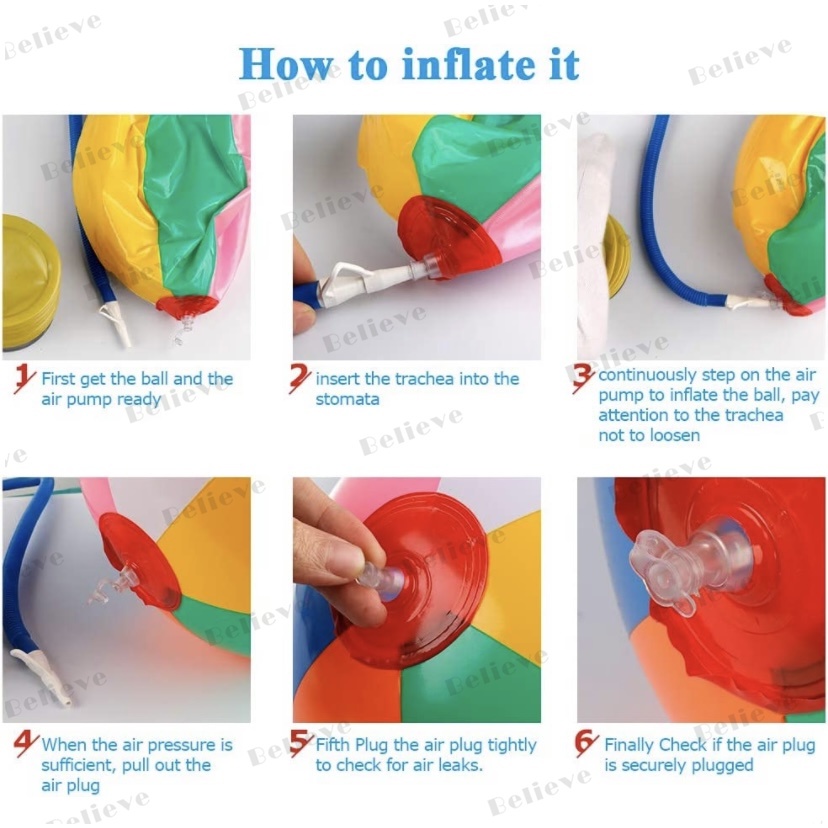 How to inflate it

1 First get the ball and the air pump ready

2 insert the trachea into the stomata

3 continuously step on the air pump to inflate the ball, pay attention to the trachea not to loosen

4 When the air pressure is sufficient, pull out the air plug

5 Fifth Plug the air plug tightly to check for air leaks.

6 Finally Check if the air plug is securely plugged

Believe