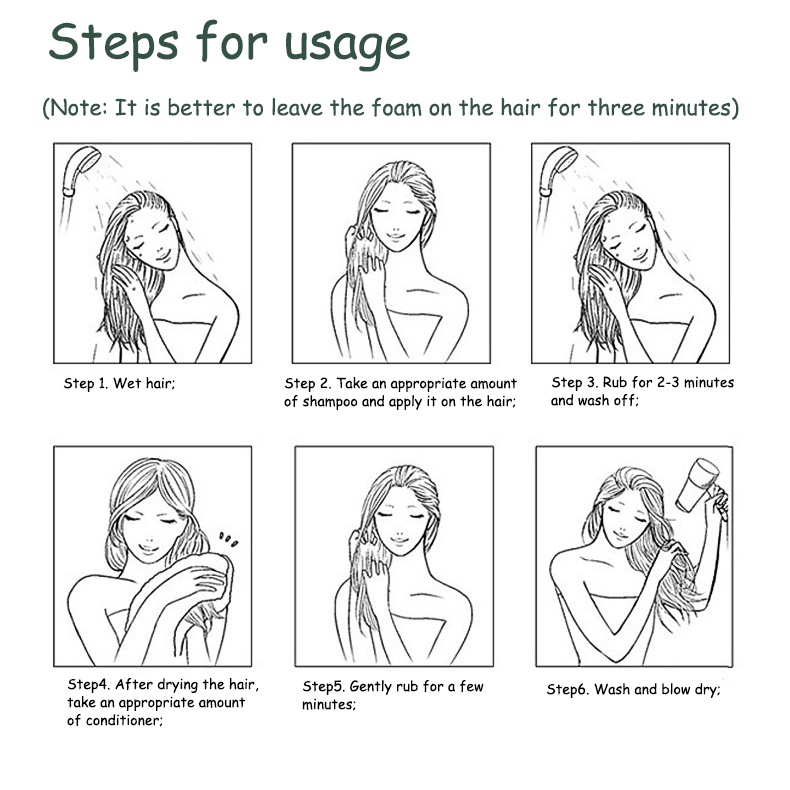 Steps for usage

(Note: It is better to leave the foam on the hair for three minutes)

Step 1. Wet hair;

Step 2. Take an appropriate amount of shampoo and apply it on the hair;

Step 3. Rub for 2-3 minutes and wash off;

Step4. After drying the hair, take an appropriate amount of conditioner;

Step5. Gently rub for a few minutes;

Step6. Wash and blow dry;