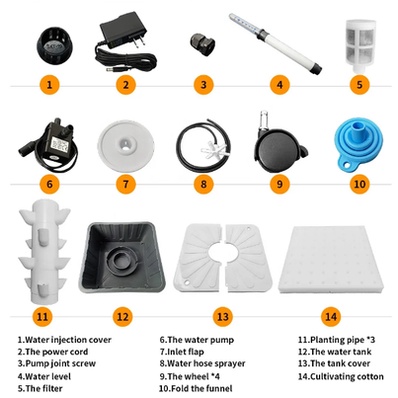 1
2
3
4
5

6
7
8
9
10

11
12
13
14

1.Water injection cover
2.The power cord
3.Pump joint screw
4.Water level
5.The filter

6.The water pump
7.Inlet flap
8.Water hose sprayer
9.The wheel *4
10.Fold the funnel

11.Planting pipe *3
12.The water tank
13.The tank cover
14.Cultivating cotton