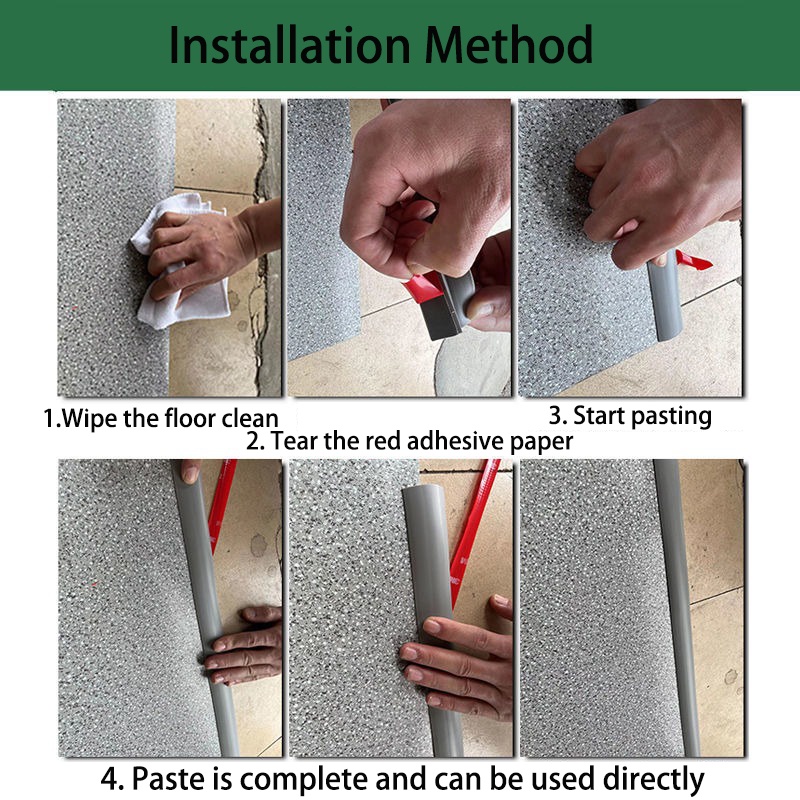 Installation Method

1.Wipe the floor clean

2. Tear the red adhesive paper

3. Start pasting

4. Paste is complete and can be used directly