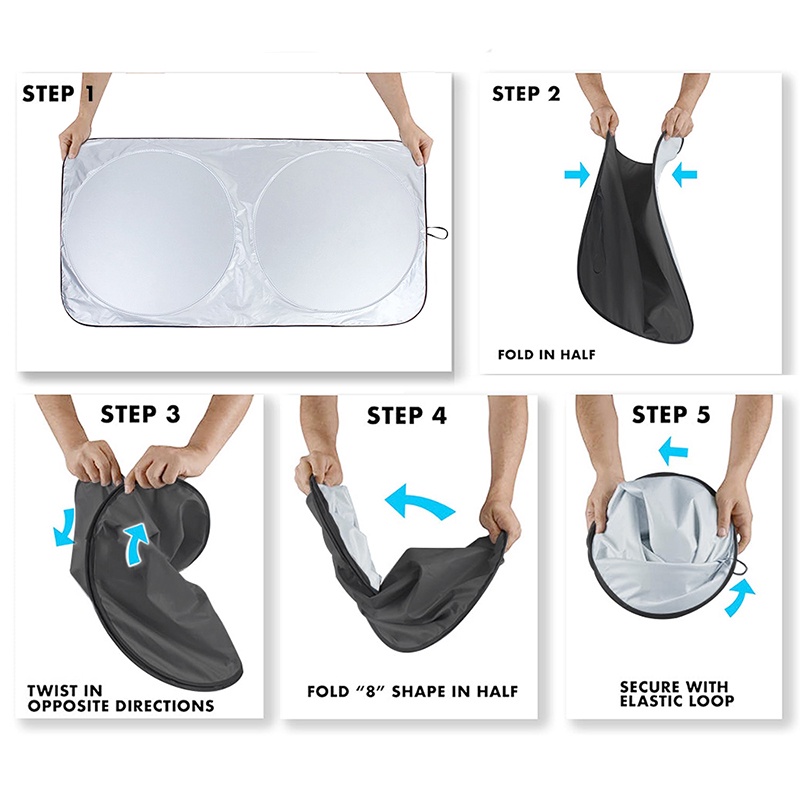 STEP 1

STEP 2

FOLD IN HALF

STEP 3

TWIST IN OPPOSITE DIRECTIONS

STEP 4

FOLD "8" SHAPE IN HALF

STEP 5

SECURE WITH ELASTIC LOOP