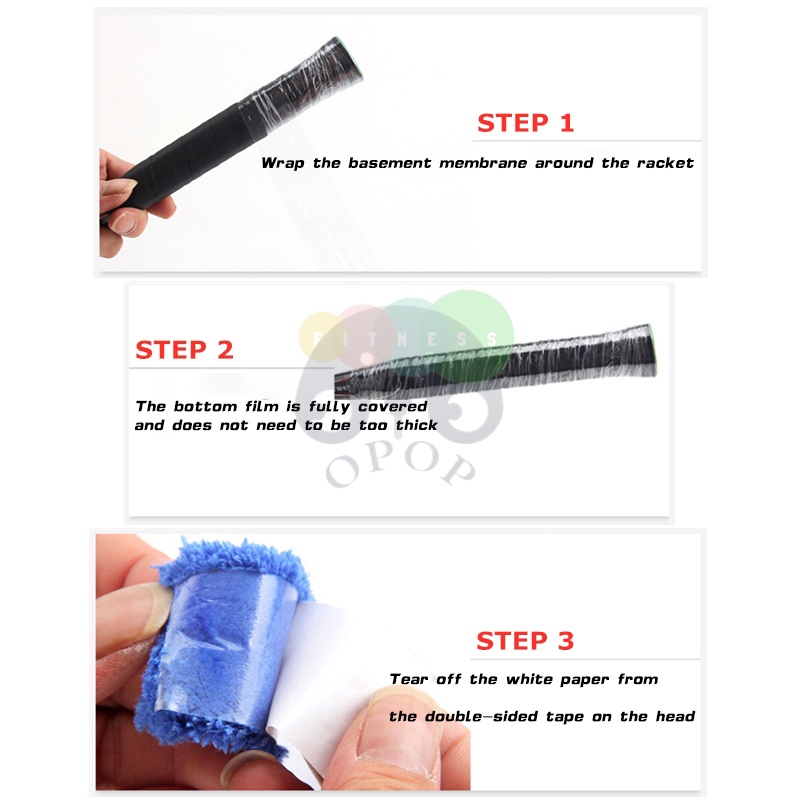 STEP 1

Wrap the basement membrane around the racket

STEP 2

The bottom film is fully covered and does not need to be too thick

FITNESS

OPOP

STEP 3

Tear off the white paper from

the double-sided tape on the head