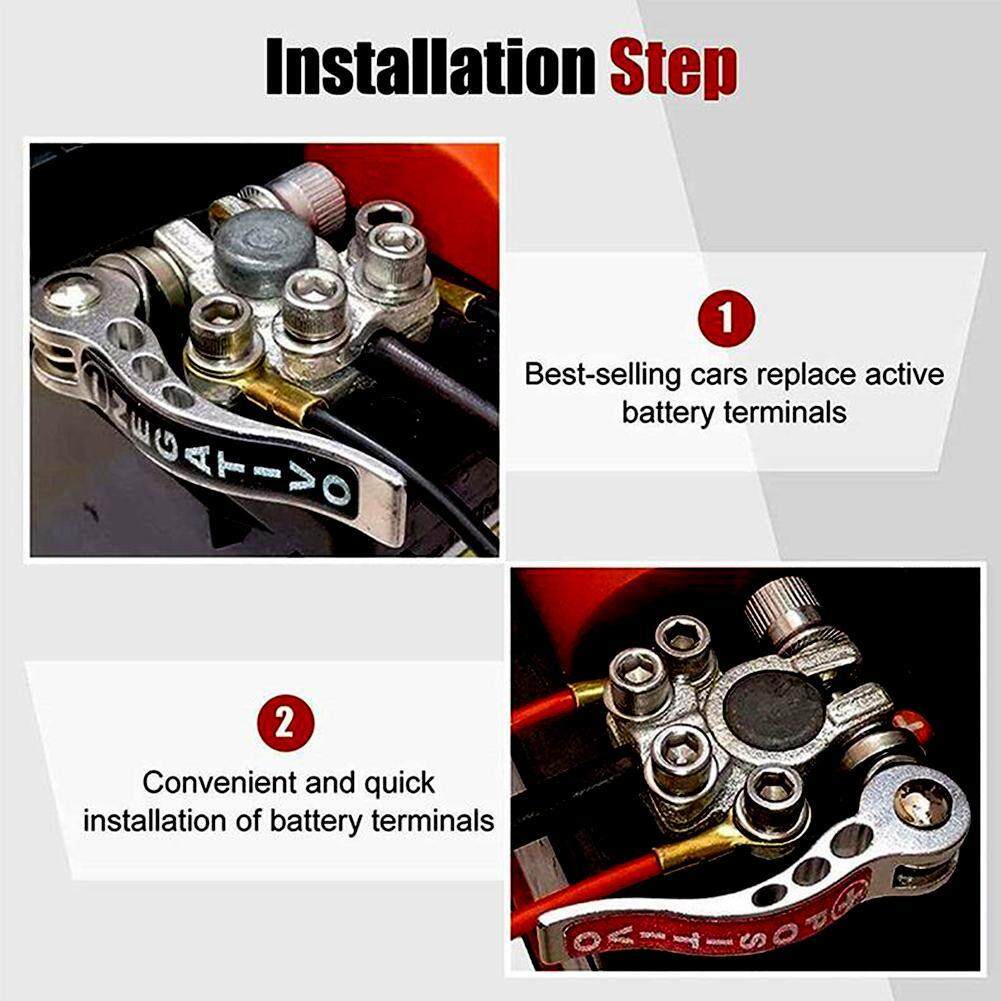 Installation Step

NEGATIVO

1

Best-selling cars replace active battery terminals

2

Convenient and quick installation of battery terminals

POSITIVO