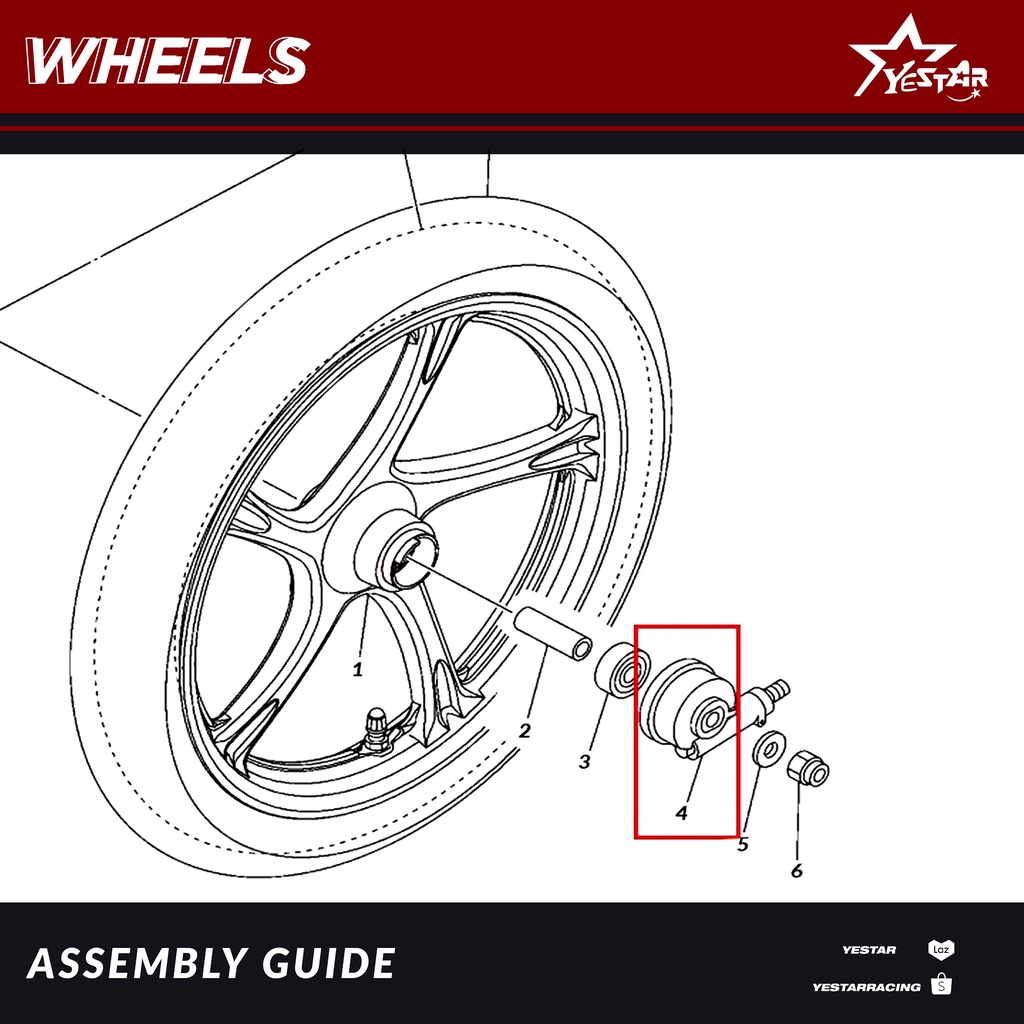 WHEELS

YESTAR

1
2
3
4
5
6

ASSEMBLY GUIDE

YESTAR Laz
YESTARRACING S