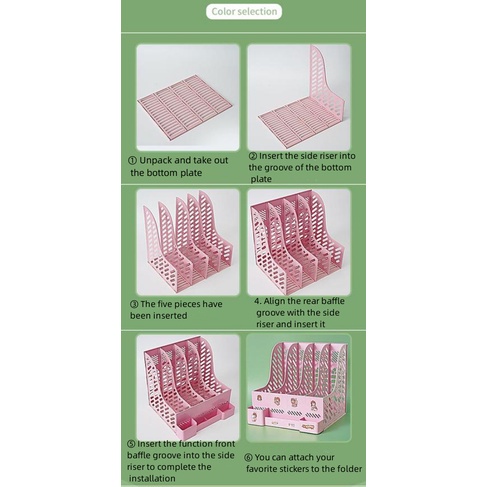 Color selection

① Unpack and take out the bottom plate

② Insert the side riser into the groove of the bottom plate

③ The five pieces have been inserted

4. Align the rear baffle groove with the side riser and insert it

⑤ Insert the function front baffle groove into the side riser to complete the installation

⑥ You can attach your favorite stickers to the folder