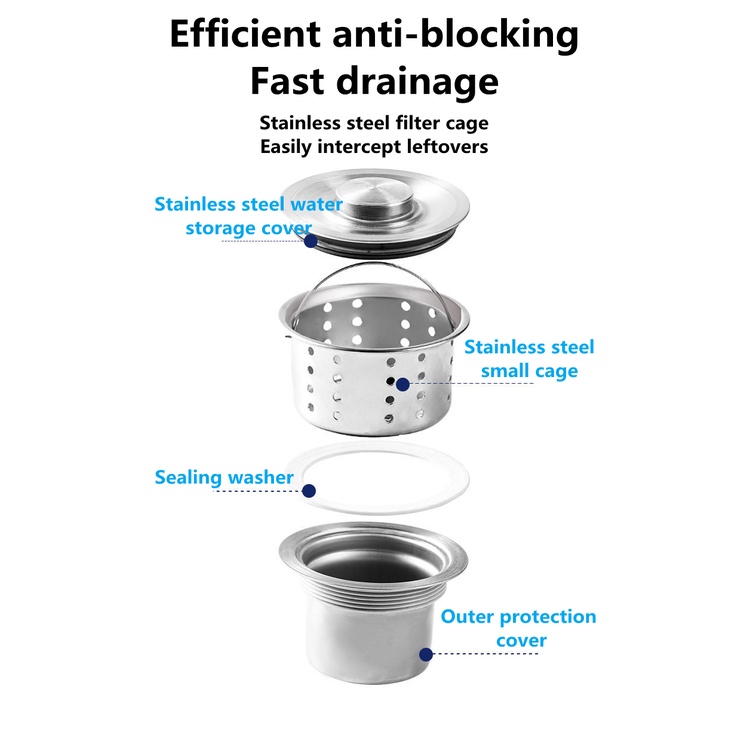 Efficient anti-blocking
Fast drainage

Stainless steel filter cage
Easily intercept leftovers

Stainless steel water storage cover

Stainless steel small cage

Sealing washer

Outer protection cover