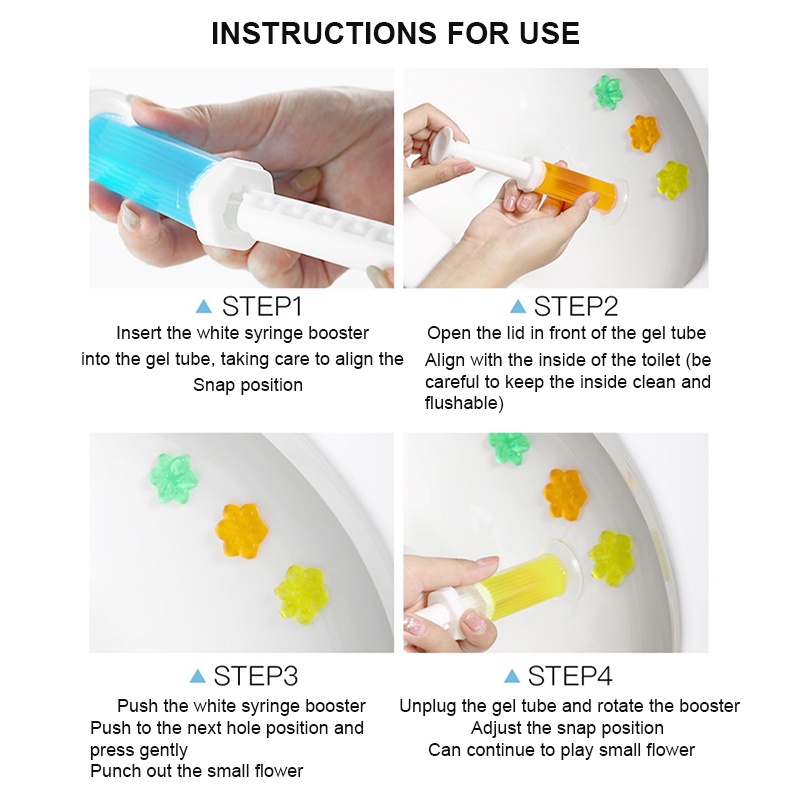 INSTRUCTIONS FOR USE

▲ STEP1
Insert the white syringe booster into the gel tube, taking care to align the Snap position

▲ STEP2
Open the lid in front of the gel tube
Align with the inside of the toilet (be careful to keep the inside clean and flushable)

▲ STEP3
Push the white syringe booster
Push to the next hole position and press gently
Punch out the small flower

▲ STEP4
Unplug the gel tube and rotate the booster
Adjust the snap position
Can continue to play small flower