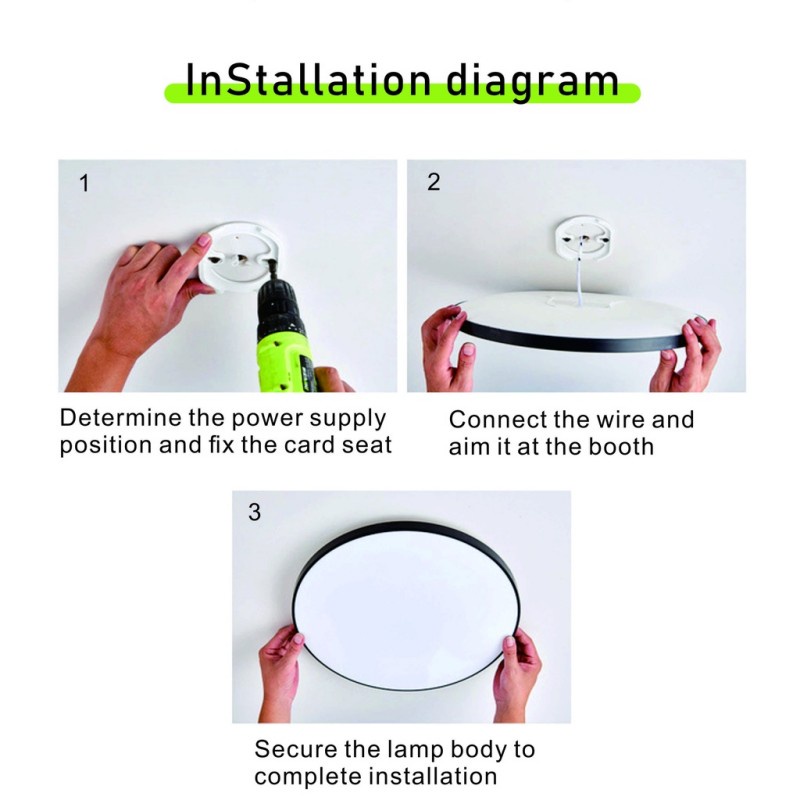 InStallation diagram

1

Determine the power supply position and fix the card seat

2

Connect the wire and aim it at the booth

3

Secure the lamp body to complete installation