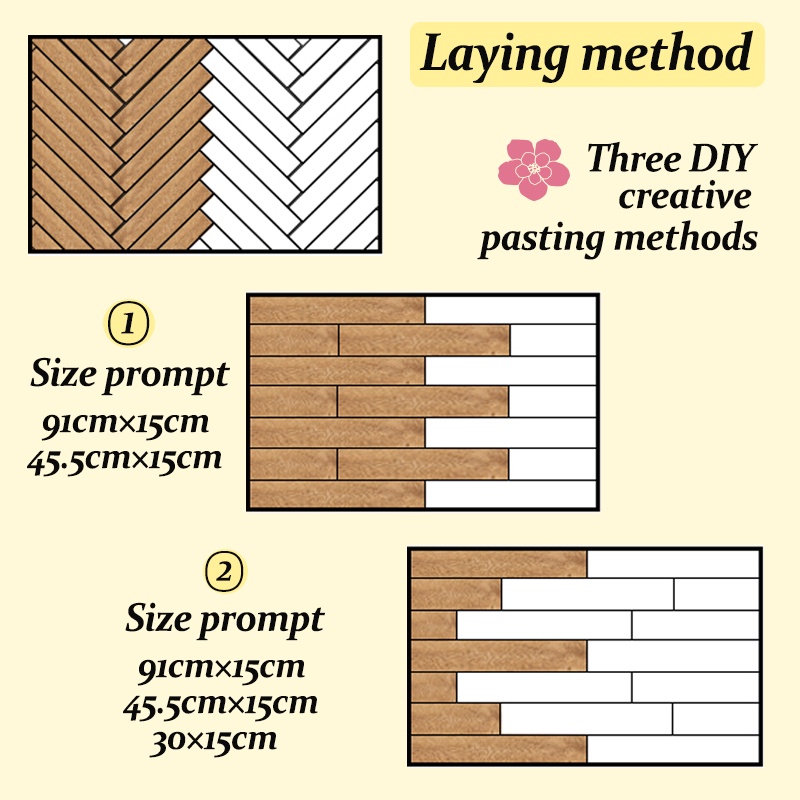 Laying method

Three DIY creative pasting methods

1
Size prompt
91cm×15cm
45.5cm×15cm

2
Size prompt
91cm×15cm
45.5cm×15cm
30×15cm