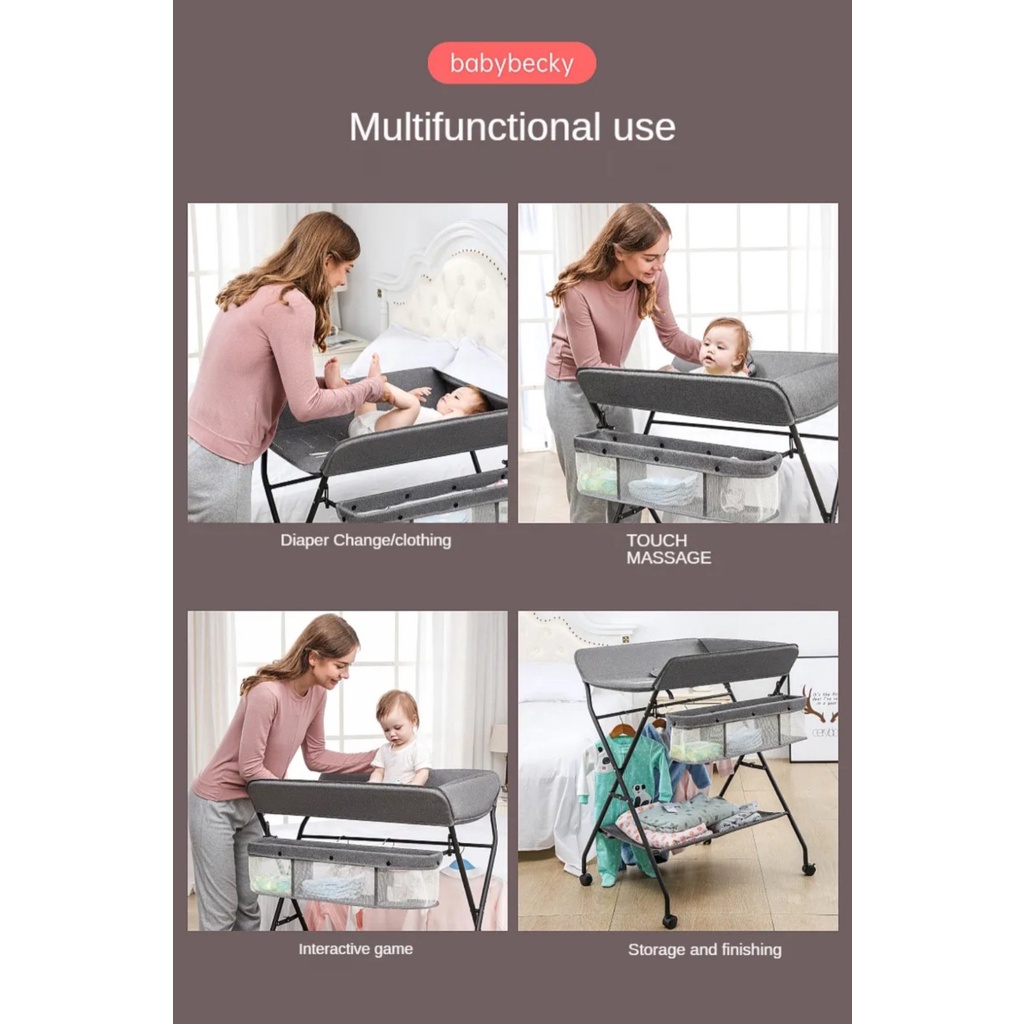 babybecky

Multifunctional use

Diaper Change/clothing

TOUCH
MASSAGE

Interactive game

Storage and finishing