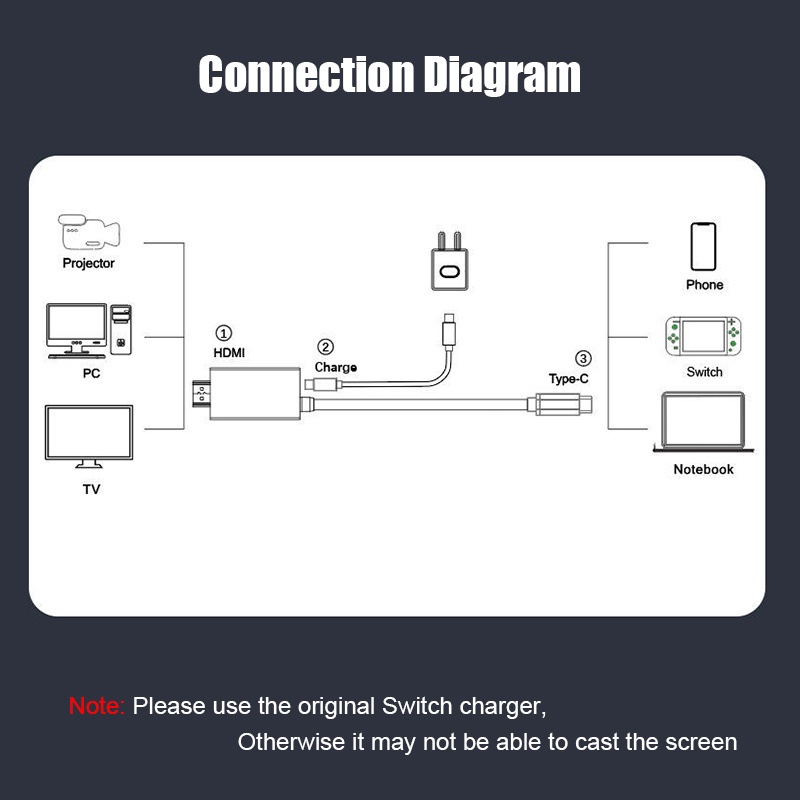 Connection Diagram

Projector

PC

TV

① HDMI

② Charge

③ Type-C

Phone

Switch

Notebook

Note: Please use the original Switch charger, Otherwise it may not be able to cast the screen