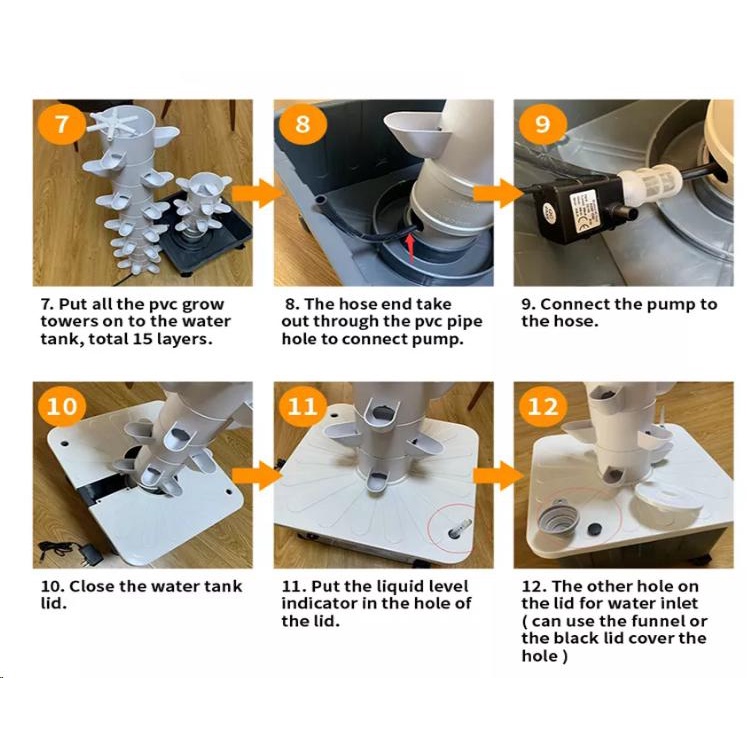 7

8

9

7. Put all the pvc grow towers on to the water tank, total 15 layers.

8. The hose end take out through the pvc pipe hole to connect pump.

9. Connect the pump to the hose.

10

11

12

10. Close the water tank lid.

11. Put the liquid level indicator in the hole of the lid.

12. The other hole on the lid for water inlet ( can use the funnel or the black lid cover the hole )