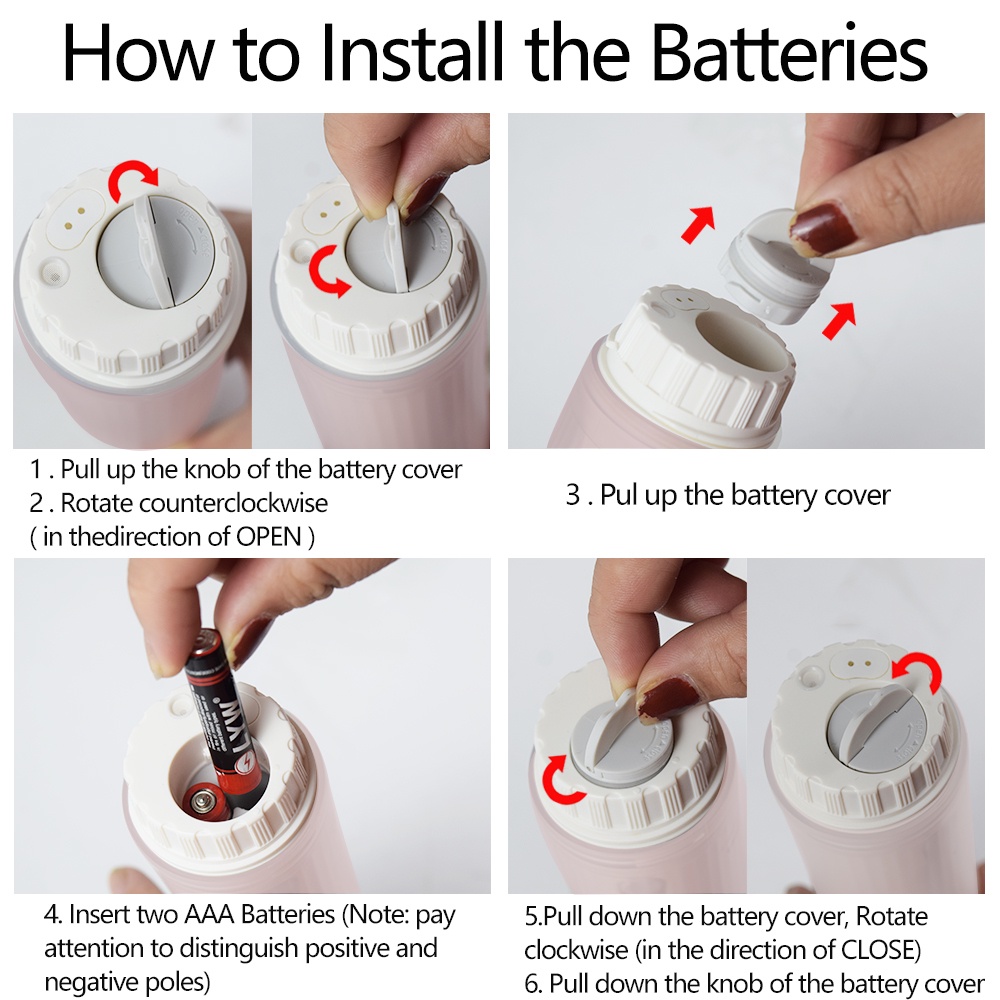 How to Install the Batteries

1 . Pull up the knob of the battery cover
2 . Rotate counterclockwise
( in thedirection of OPEN )

3 . Pul up the battery cover

LYM

4. Insert two AAA Batteries (Note: pay attention to distinguish positive and negative poles)

5.Pull down the battery cover, Rotate clockwise (in the direction of CLOSE)
6. Pull down the knob of the battery cover