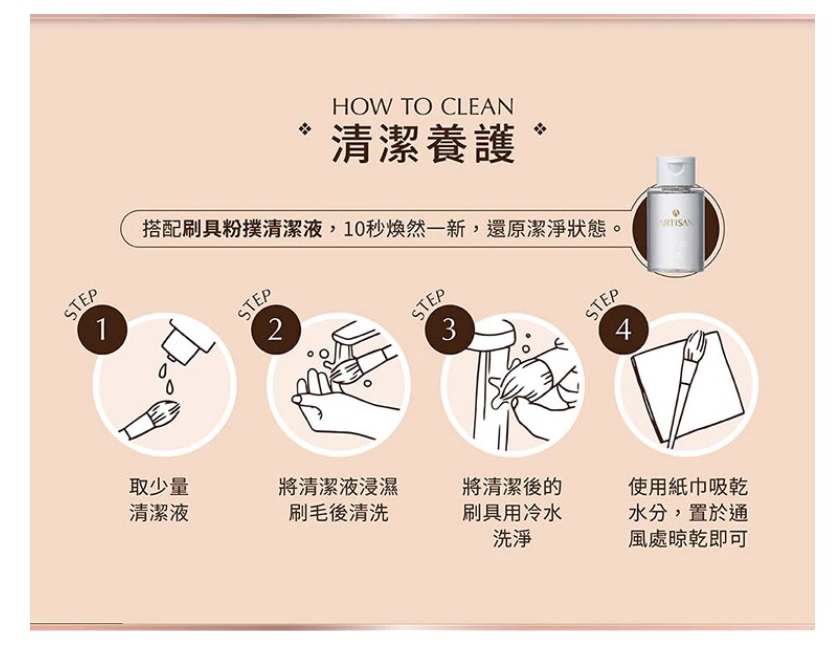 HOW TO CLEAN

清潔養護

搭配刷具粉撲清潔液，10秒煥然一新，還原潔淨狀態。

ARTISAN

STEP 1

取少量清潔液

STEP 2

將清潔液浸濕刷毛後清洗

STEP 3

將清潔後的刷具用冷水洗淨

STEP 4

使用紙巾吸乾水分，置於通風處晾乾即可