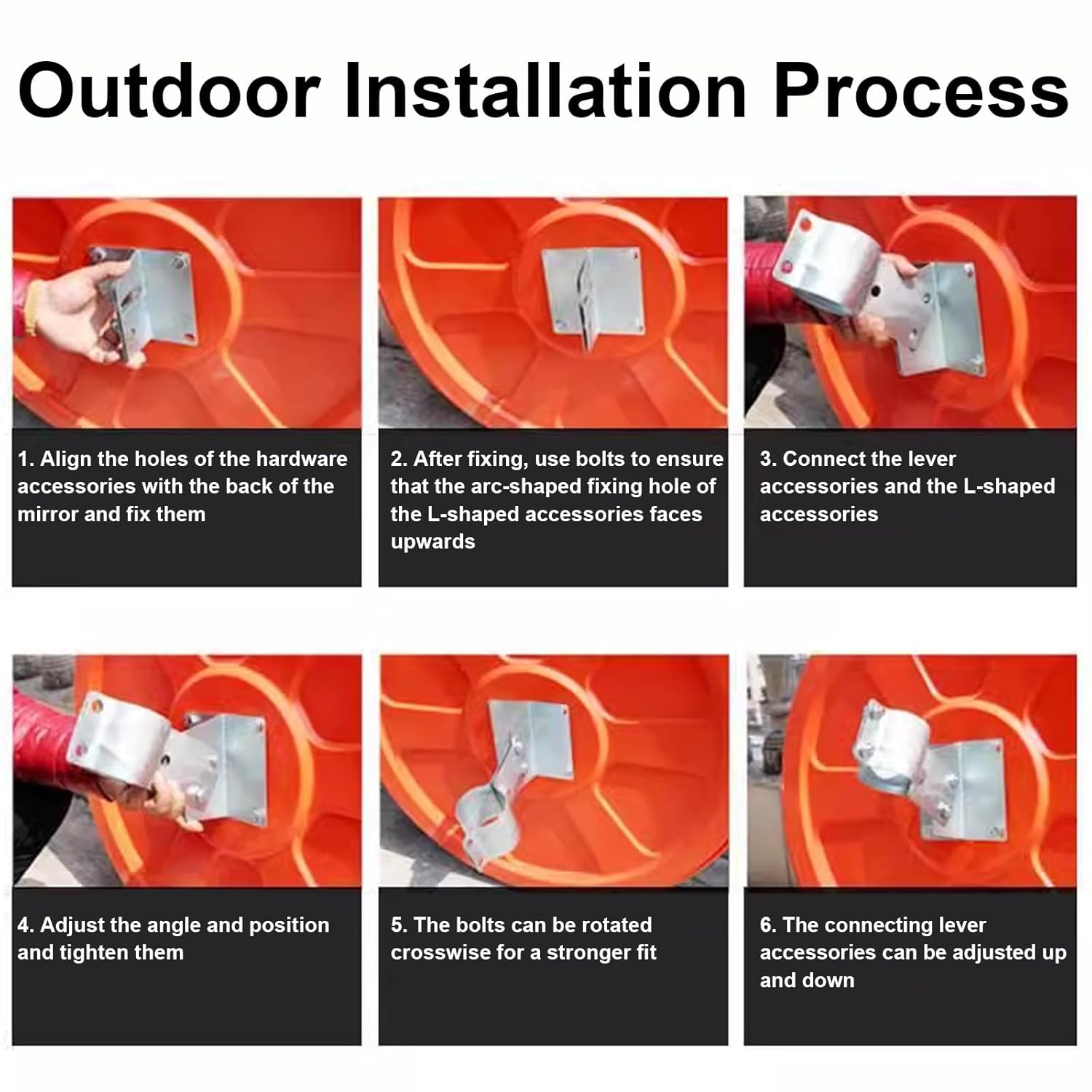 Outdoor Installation Process

1. Align the holes of the hardware accessories with the back of the mirror and fix them

2. After fixing, use bolts to ensure that the arc-shaped fixing hole of the L-shaped accessories faces upwards

3. Connect the lever accessories and the L-shaped accessories

4. Adjust the angle and position and tighten them

5. The bolts can be rotated crosswise for a stronger fit

6. The connecting lever accessories can be adjusted up and down