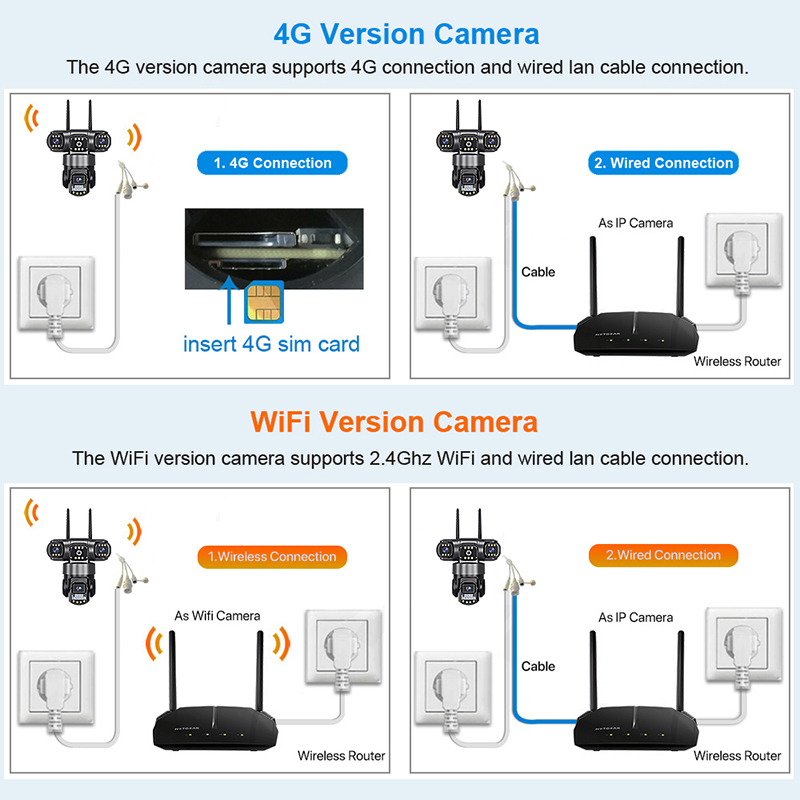 4G Version Camera

The 4G version camera supports 4G connection and wired lan cable connection.

1. 4G Connection

insert 4G sim card

2. Wired Connection

As IP Camera

Cable

Wireless Router

WiFi Version Camera

The WiFi version camera supports 2.4Ghz WiFi and wired lan cable connection.

1.Wireless Connection

As Wifi Camera

Wireless Router

2.Wired Connection

As IP Camera

Cable

Wireless Router