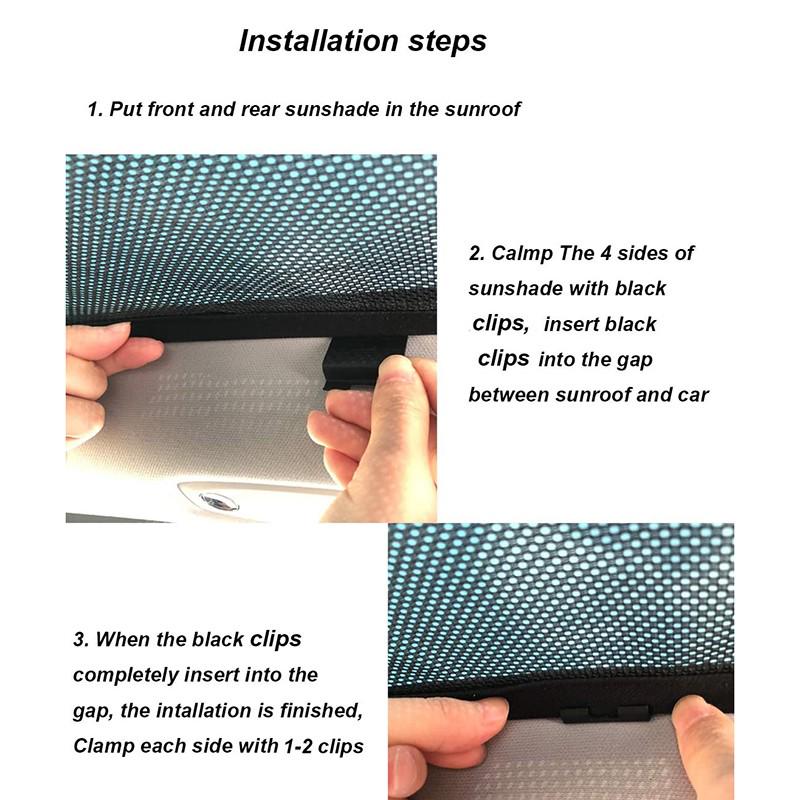 Installation steps

1. Put front and rear sunshade in the sunroof

2. Calmp The 4 sides of sunshade with black clips, insert black clips into the gap between sunroof and car

3. When the black clips completely insert into the gap, the intallation is finished, Clamp each side with 1-2 clips