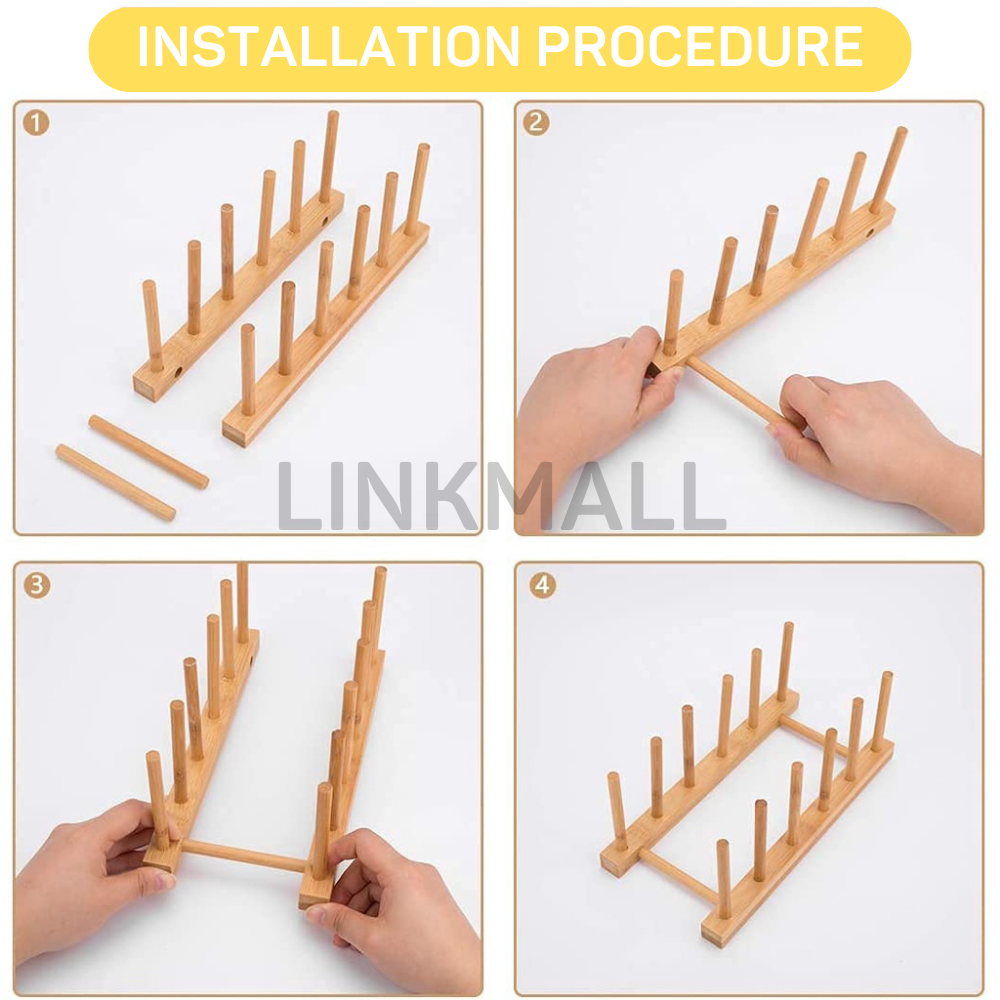 INSTALLATION PROCEDURE

1

2

LINKMALL

3

4