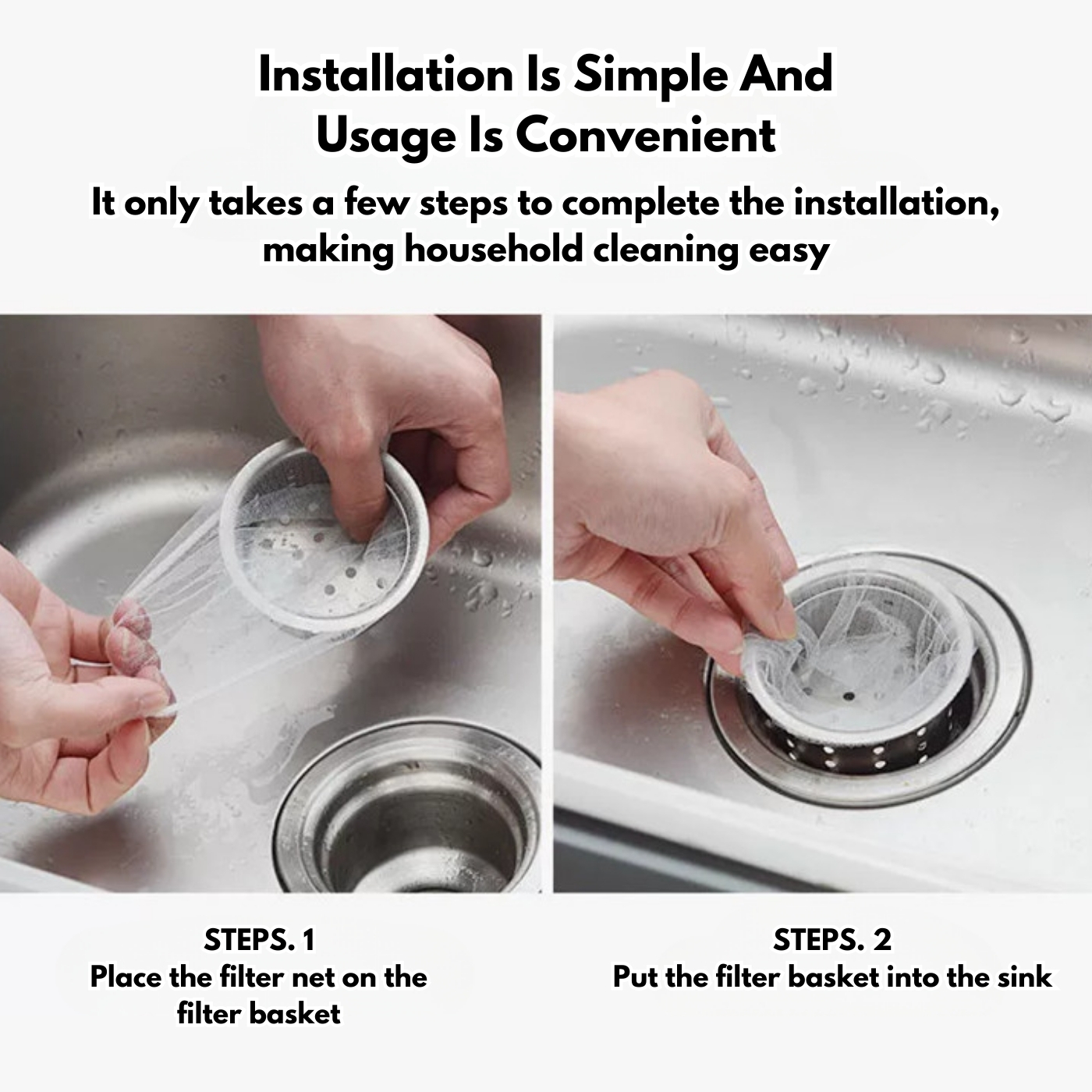 Installation Is Simple And Usage Is Convenient

It only takes a few steps to complete the installation, making household cleaning easy

STEPS. 1
Place the filter net on the filter basket

STEPS. 2
Put the filter basket into the sink