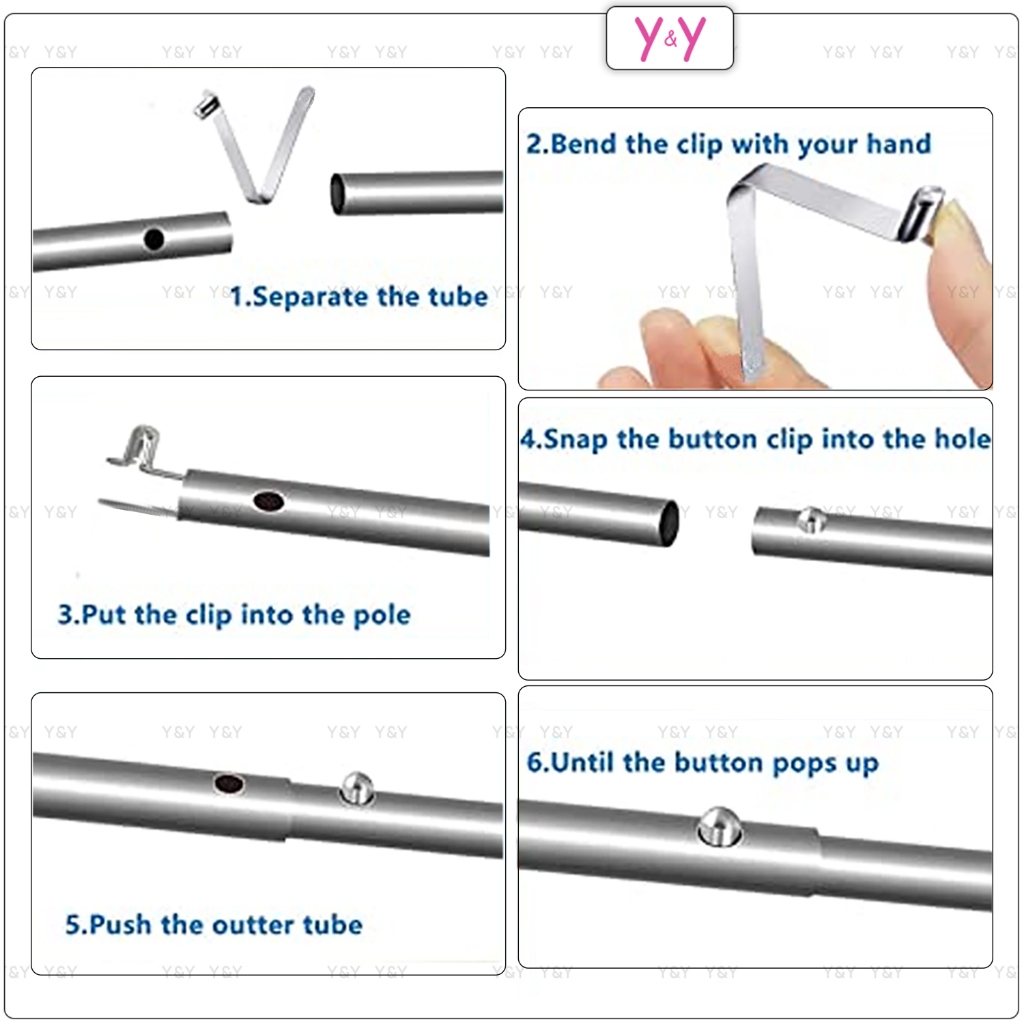 Y&Y

1.Separate the tube

2.Bend the clip with your hand

3.Put the clip into the pole

4.Snap the button clip into the hole

5.Push the outter tube

6.Until the button pops up